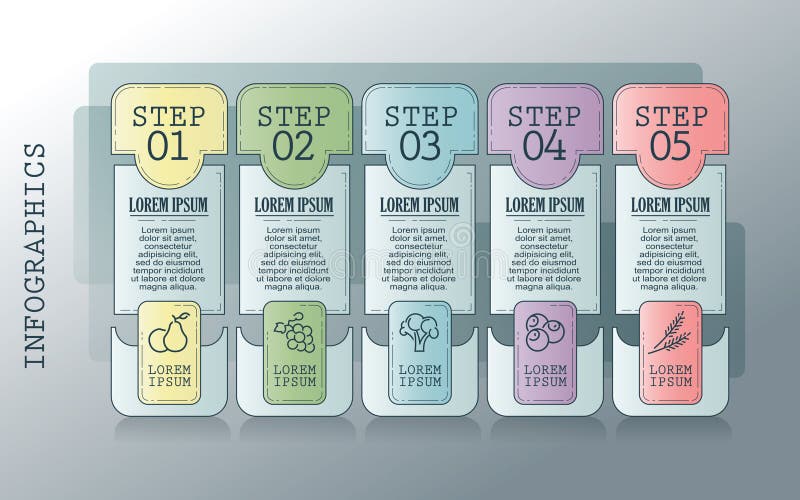 INFOGRAPHICS

STEP 01

LOREM IPSUM

Lorem ipsum dolor sit amet, consectetur adipisicing elit, sed do eiusmod tempor incididunt ut labore et dolore magna aliqua.

LOREM IPSUM

STEP 02

LOREM IPSUM

Lorem ipsum dolor sit amet, consectetur adipisicing elit, sed do eiusmod tempor incididunt ut labore et dolore magna aliqua.

LOREM IPSUM

STEP 03

LOREM IPSUM

Lorem ipsum dolor sit amet, consectetur adipisicing elit, sed do eiusmod tempor incididunt ut labore et dolore magna aliqua.

LOREM IPSUM

STEP 04

LOREM IPSUM

Lorem ipsum dolor sit amet, consectetur adipisicing elit, sed do eiusmod tempor incididunt ut labore et dolore magna aliqua.

LOREM IPSUM

STEP 05

LOREM IPSUM

Lorem ipsum dolor sit amet, consectetur adipisicing elit, sed do eiusmod tempor incididunt ut labore et dolore magna aliqua.

LOREM IPSUM