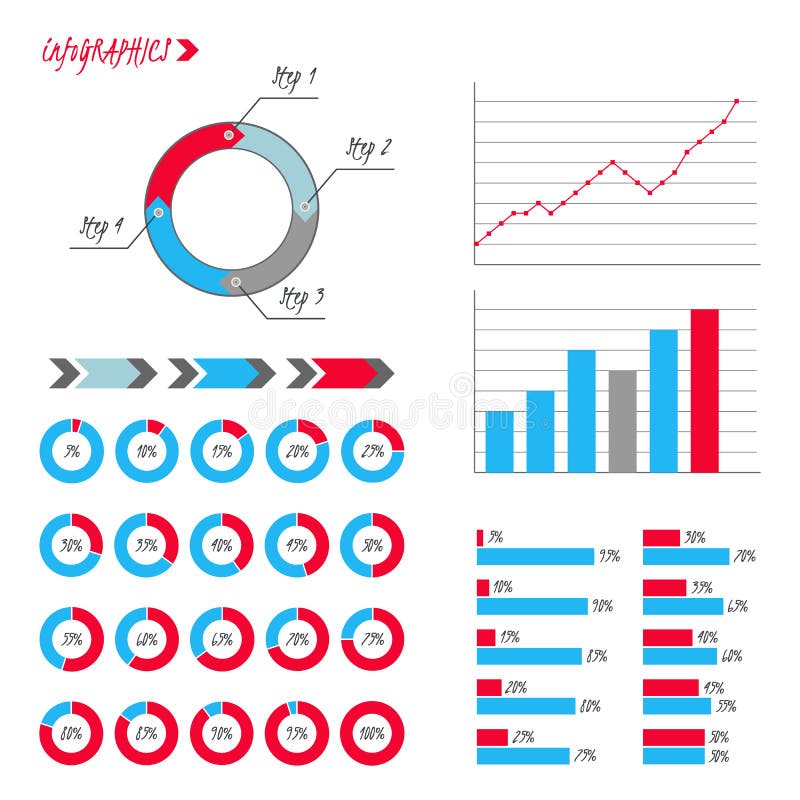 infoGRAPHICS

Step 1
Step 2
Step 3
Step 4

dreamstime

5%
10%
15%
20%
25%
30%
35%
40%
45%
50%
55%
60%
65%
70%
75%
80%
85%
90%
95%
100%

5%
95%
10%
90%
15%
85%
20%
80%
25%
75%

30%
70%
35%
65%
40%
60%
45%
55%
50%
50%