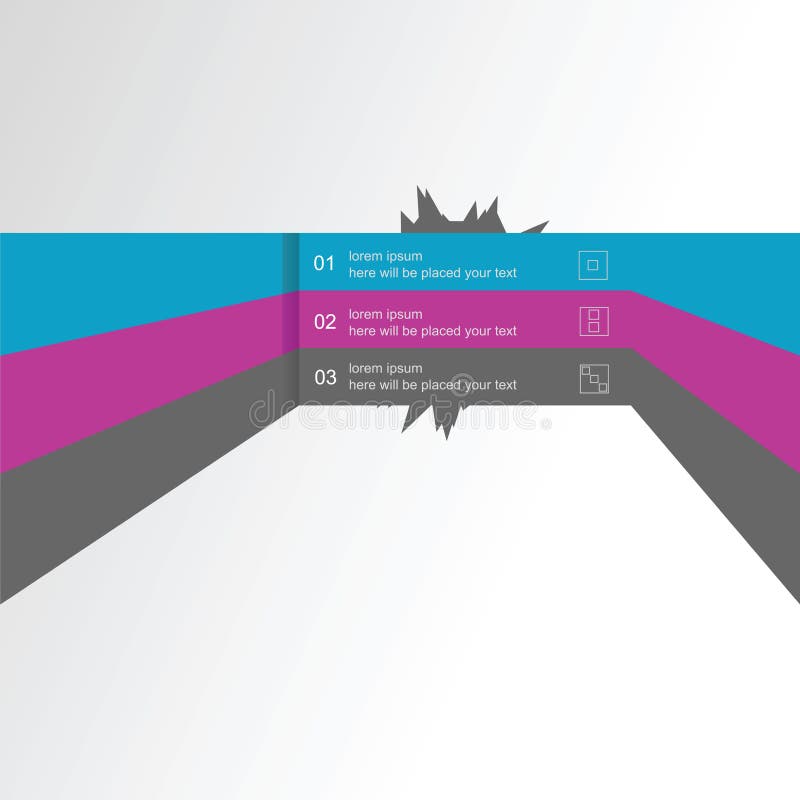 01 lorem ipsum
here will be placed your text

02 lorem ipsum
here will be placed your text

03 lorem ipsum
here will be placed your text

dreamstime