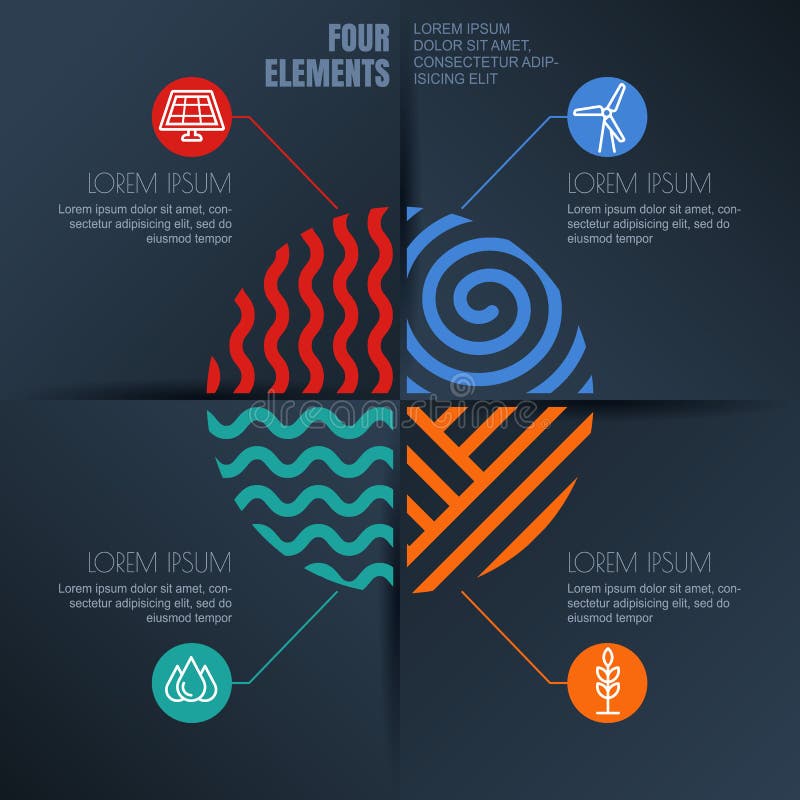 FOUR ELEMENTS

LOREM IPSUM DOLOR SIT AMET, CONSECTETUR ADIPISICING ELIT

LOREM IPSUM

Lorem ipsum dolor sit amet, consectetur adipisicing elit, sed do eiusmod tempor

LOREM IPSUM

Lorem ipsum dolor sit amet, consectetur adipisicing elit, sed do eiusmod tempor

dreamstime

LOREM IPSUM

Lorem ipsum dolor sit amet, consectetur adipisicing elit, sed do eiusmod tempor

LOREM IPSUM

Lorem ipsum dolor sit amet, consectetur adipisicing elit, sed do eiusmod tempor