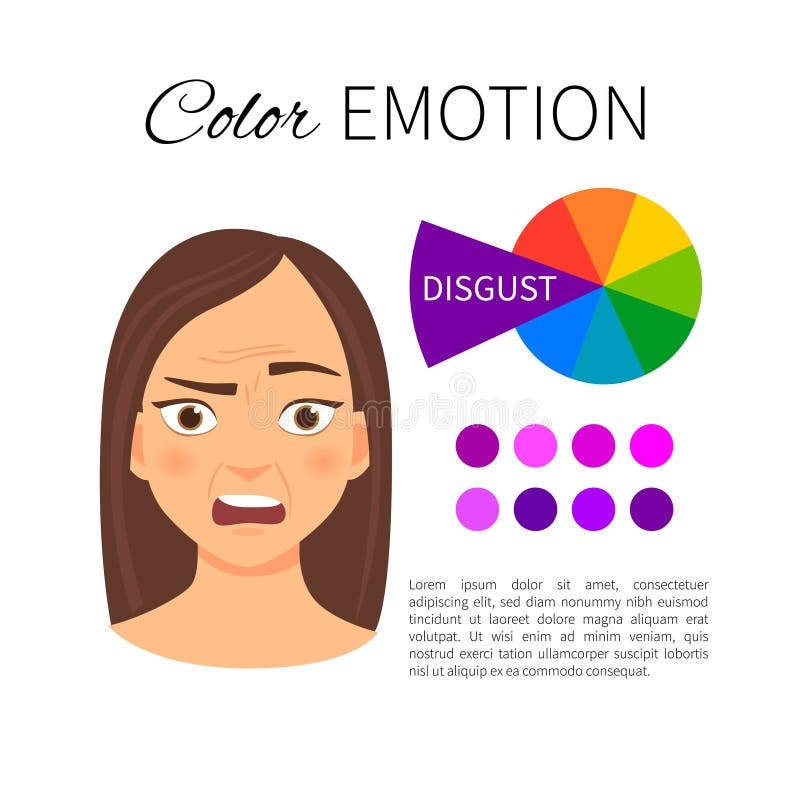 Color EMOTION

DISGUST

dreamstime

Lorem ipsum dolor sit amet, consectetuer adipiscing elit, sed diam nonummy nibh euismod tincidunt ut laoreet dolore magna aliquam erat volutpat. Ut wisi enim ad minim veniam, quis nostrud exerci tation ullamcorper suscipit lobortis nisl ut aliquip ex ea commodo consequat.