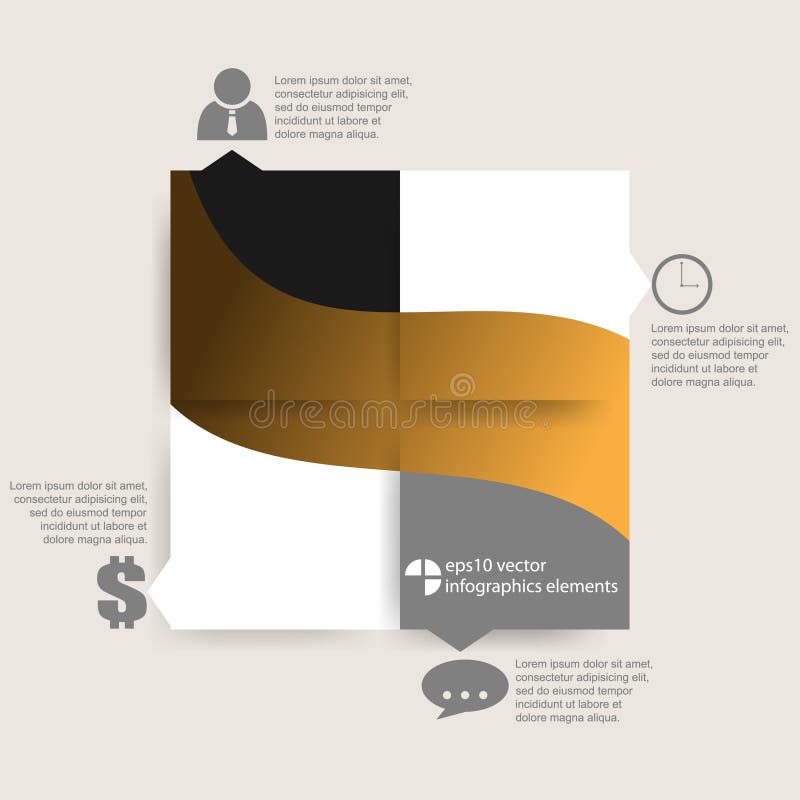 Lorem ipsum dolor sit amet, consectetur adipisicing elit, sed do eiusmod tempor incididunt ut labore et dolore magna aliqua.

Lorem ipsum dolor sit amet, consectetur adipisicing elit, sed do eiusmod tempor incididunt ut labore et dolore magna aliqua.

dreamstime

Lorem ipsum dolor sit amet, consectetur adipisicing elit, sed do eiusmod tempor incididunt ut labore et dolore magna aliqua.

$

eps10 vector
infographics elements

Lorem ipsum dolor sit amet, consectetur adipisicing elit, sed do eiusmod tempor incididunt ut labore et dolore magna aliqua.