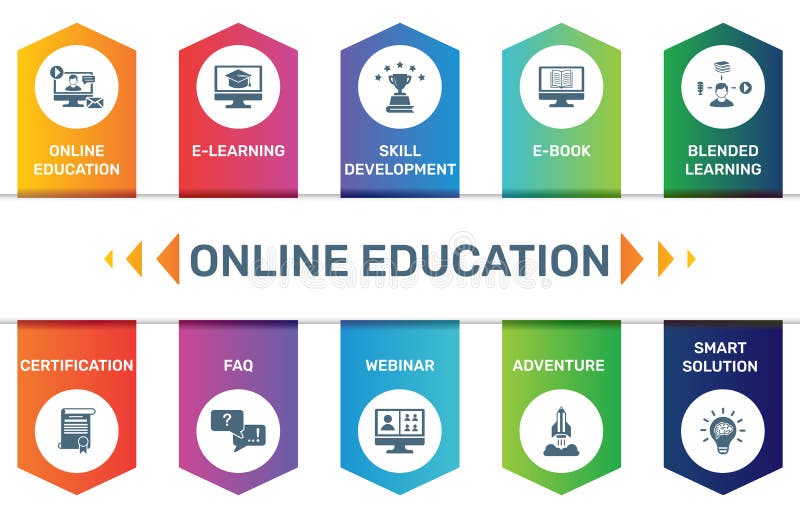 ONLINE EDUCATION

E-LEARNING

SKILL DEVELOPMENT

E-BOOK

BLENDED LEARNING

ONLINE EDUCATION

CERTIFICATION

FAQ

WEBINAR

ADVENTURE

SMART SOLUTION