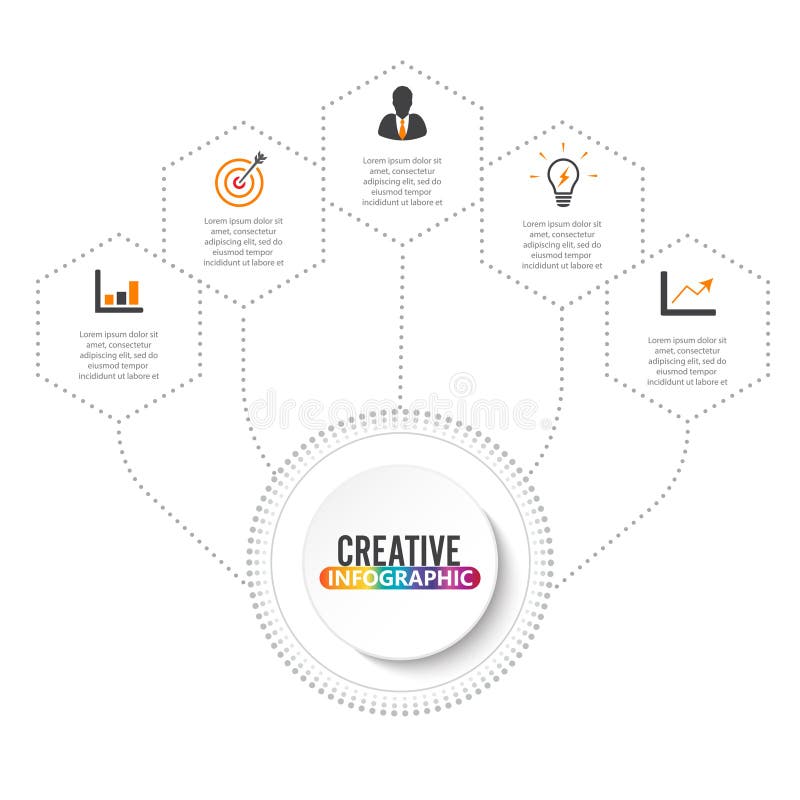 Lorem ipsum dolor sit amet, consectetur adipiscing elit, sed do eiusmod tempor incididunt ut labore et

Lorem ipsum dolor sit amet, consectetur adipiscing elit, sed do eiusmod tempor incididunt ut labore et

Lorem ipsum dolor sit amet, consectetur adipiscing elit, sed do eiusmod tempor incididunt ut labore et

Lorem ipsum dolor sit amet, consectetur adipiscing elit, sed do eiusmod tempor incididunt ut labore et

Lorem ipsum dolor sit amet, consectetur adipiscing elit, sed do eiusmod tempor incididunt ut labore et

dreamstime

CREATIVE
INFOGRAPHIC