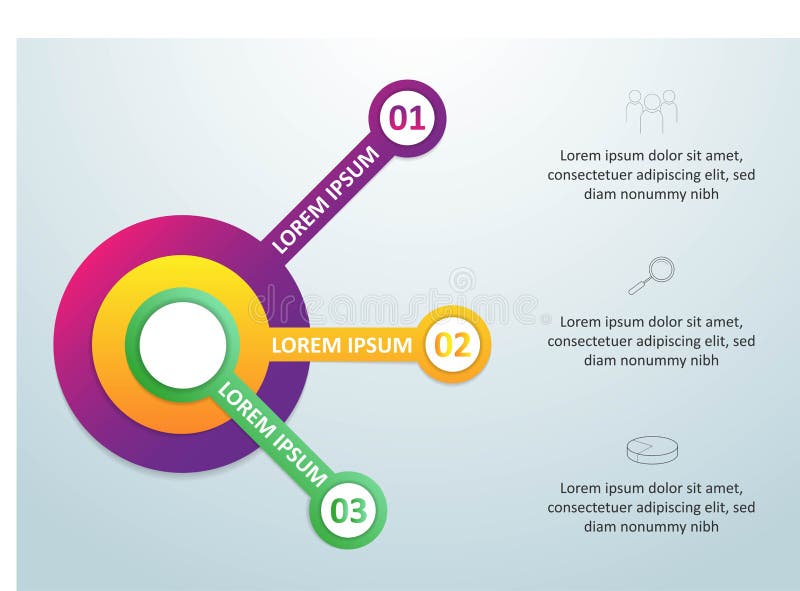 01
LOREM IPSUM
LOREM IPSUM 02
LOREM IPSUM
03

dreamstime

Lorem ipsum dolor sit amet, consectetuer adipiscing elit, sed diam nonummy nibh

Lorem ipsum dolor sit amet, consectetuer adipiscing elit, sed diam nonummy nibh

Lorem ipsum dolor sit amet, consectetuer adipiscing elit, sed diam nonummy nibh