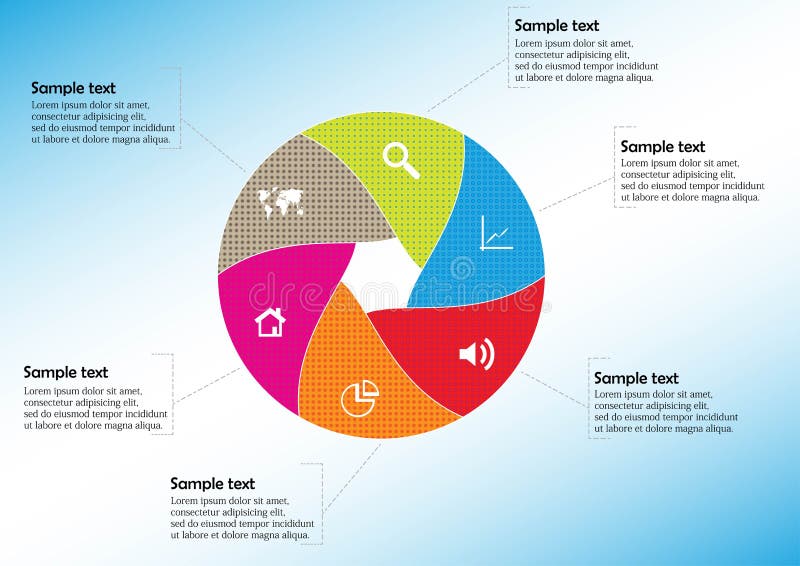 Sample text
Lorem ipsum dolor sit amet, consectetur adipisicing elit, sed do eiusmod tempor incididunt ut labore et dolore magna aliqua.

Sample text
Lorem ipsum dolor sit amet, consectetur adipisicing elit, sed do eiusmod tempor incididunt ut labore et dolore magna aliqua.

Sample text
Lorem ipsum dolor sit amet, consectetur adipisicing elit, sed do eiusmod tempor incididunt ut labore et dolore magna aliqua.

dreamstime

Sample text
Lorem ipsum dolor sit amet, consectetur adipisicing elit, sed do eiusmod tempor incididunt ut labore et dolore magna aliqua.

Sample text
Lorem ipsum dolor sit amet, consectetur adipisicing elit, sed do eiusmod tempor incididunt ut labore et dolore magna aliqua.

Sample text
Lorem ipsum dolor sit amet, consectetur adipisicing elit, sed do eiusmod tempor incididunt ut labore et dolore magna aliqua.