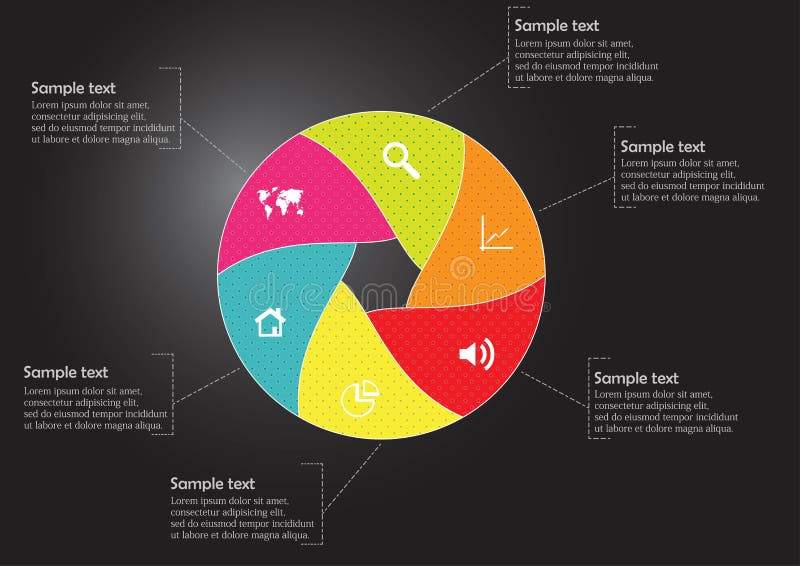 Sample text
Lorem ipsum dolor sit amet, consectetur adipisicing elit, sed do eiusmod tempor incididunt ut labore et dolore magna aliqua.

Sample text
Lorem ipsum dolor sit amet, consectetur adipisicing elit, sed do eiusmod tempor incididunt ut labore et dolore magna aliqua.

Sample text
Lorem ipsum dolor sit amet, consectetur adipisicing elit, sed do eiusmod tempor incididunt ut labore et dolore magna aliqua.

dreamstime

Sample text
Lorem ipsum dolor sit amet, consectetur adipisicing elit, sed do eiusmod tempor incididunt ut labore et dolore magna aliqua.

Sample text
Lorem ipsum dolor sit amet, consectetur adipisicing elit, sed do eiusmod tempor incididunt ut labore et dolore magna aliqua.

Sample text
Lorem ipsum dolor sit amet, consectetur adipisicing elit, sed do eiusmod tempor incididunt ut labore et dolore magna aliqua.