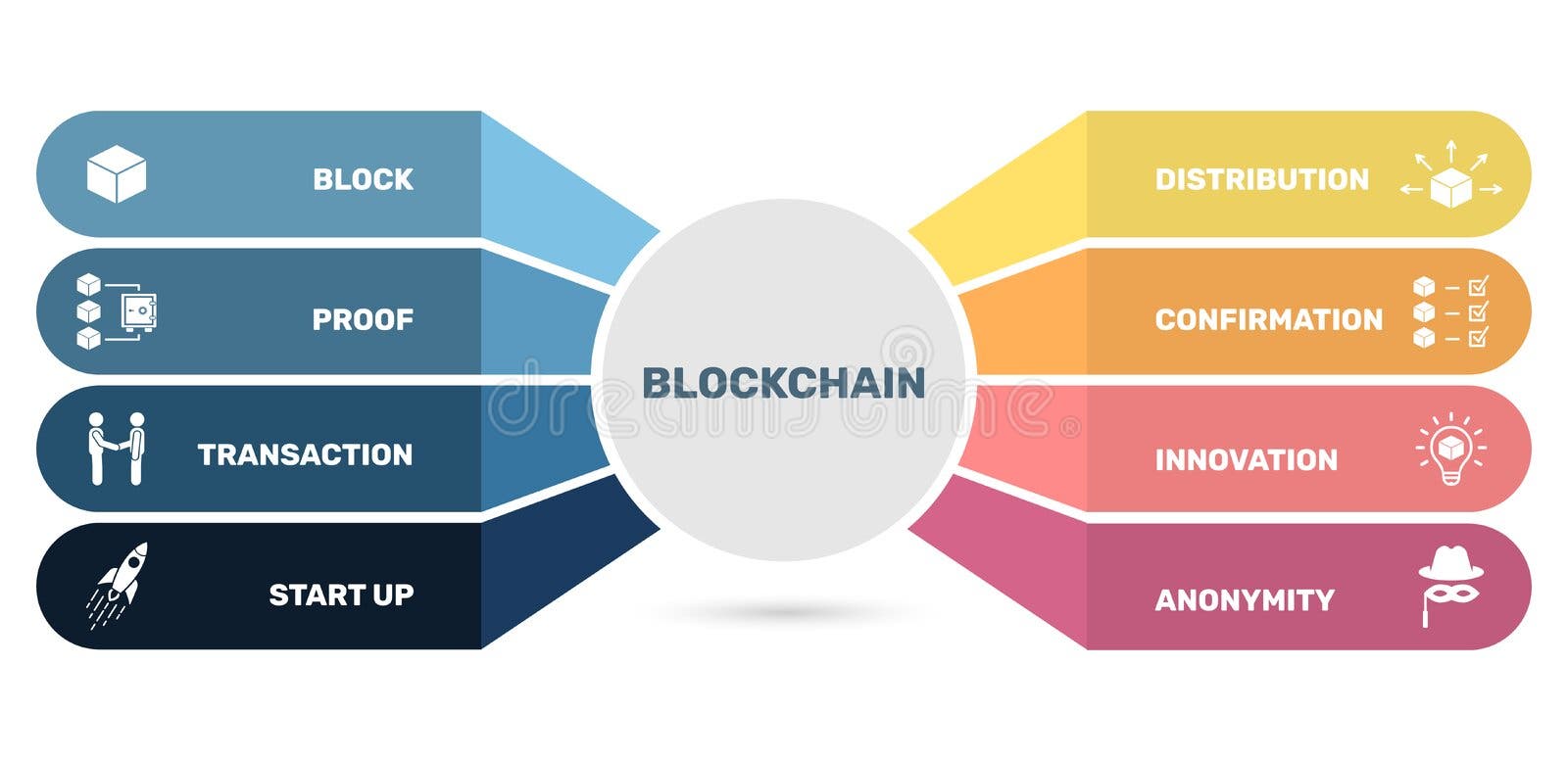 BLOCK

PROOF

TRANSACTION

START UP

BLOCKCHAIN

dreamstime

DISTRIBUTION

CONFIRMATION

INNOVATION

ANONYMITY