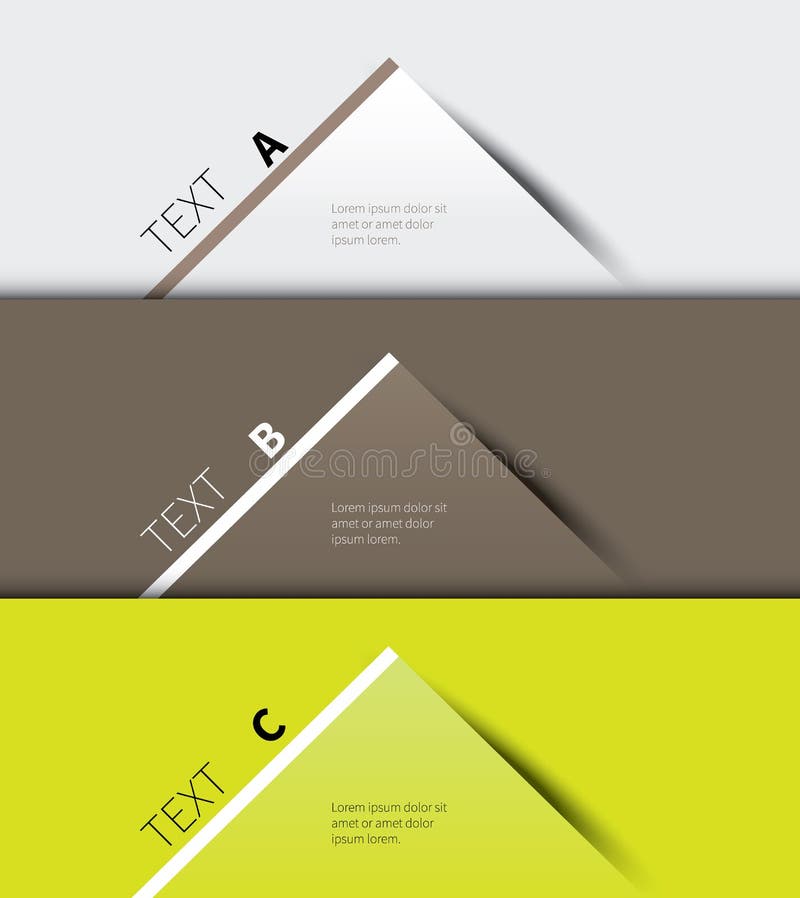 TEXT A

Lorem ipsum dolor sit amet or amet dolor ipsum lorem.

TEXT B

dreamstime

Lorem ipsum dolor sit amet or amet dolor ipsum lorem.

TEXT C

Lorem ipsum dolor sit amet or amet dolor ipsum lorem.