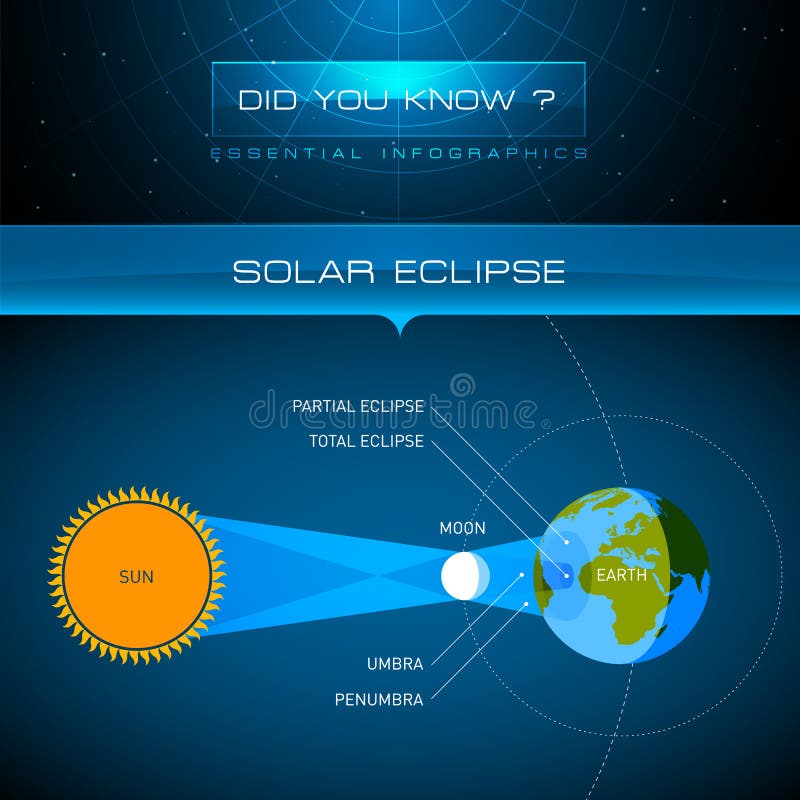 DID YOU KNOW ?
ESSENTIAL INFOGRAPHICS

SOLAR ECLIPSE

dreamstime

PARTIAL ECLIPSE
TOTAL ECLIPSE
MOON
SUN
EARTH
UMBRA
PENUMBRA