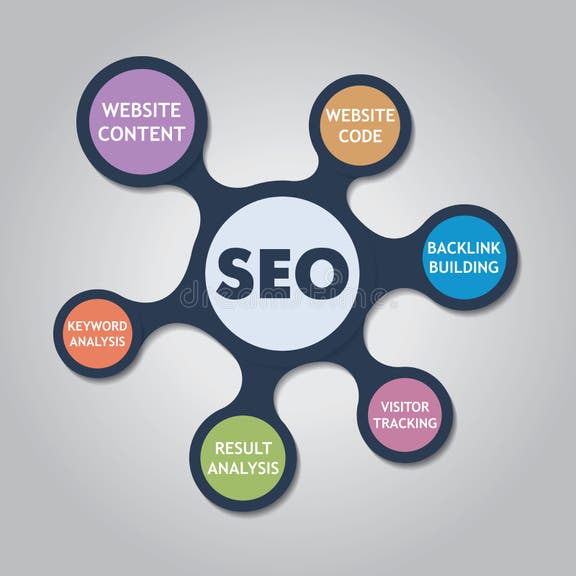 WEBSITE CONTENT

WEBSITE CODE

SEO

dreamstime.

BACKLINK BUILDING

KEYWORD ANALYSIS

VISITOR TRACKING

RESULT ANALYSIS