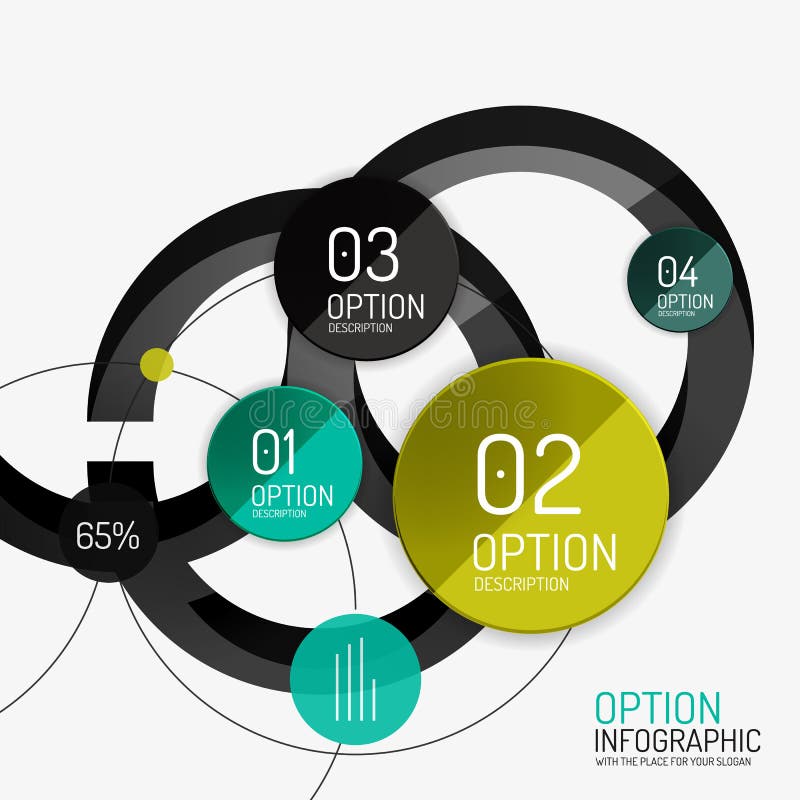 03
OPTION
DESCRIPTION

04
OPTION
DESCRIPTION

dreamstime

01
OPTION
DESCRIPTION

02
OPTION
DESCRIPTION

65%

OPTION
INFOGRAPHIC
WITH THE PLACE FOR YOUR SLOGAN