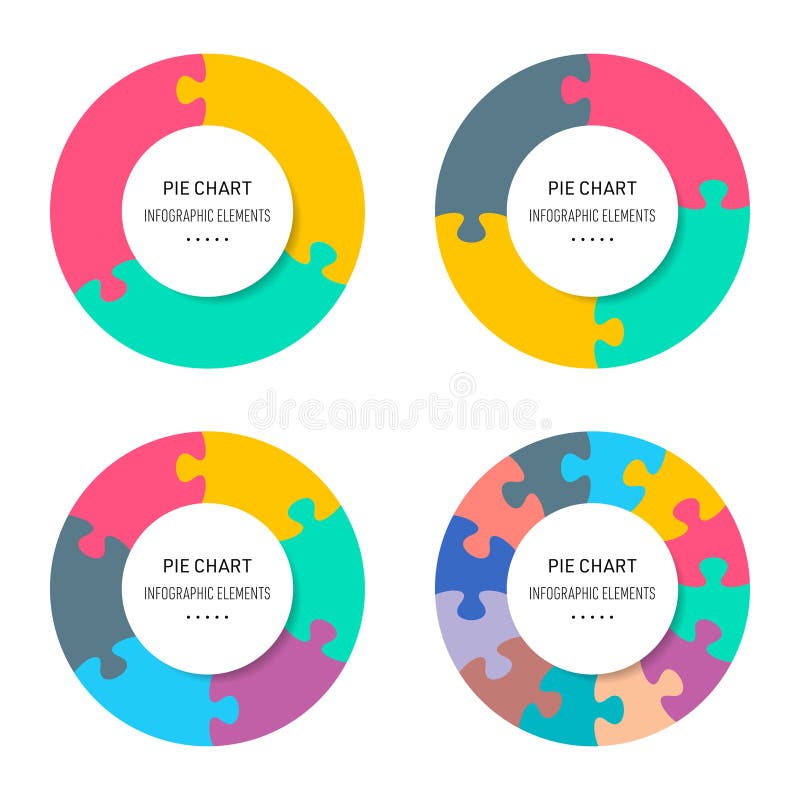 PIE CHART
INFOGRAPHIC ELEMENTS
.....

PIE CHART
INFOGRAPHIC ELEMENTS
.....

dreamstime

PIE CHART
INFOGRAPHIC ELEMENTS
.....

PIE CHART
INFOGRAPHIC ELEMENTS
.....