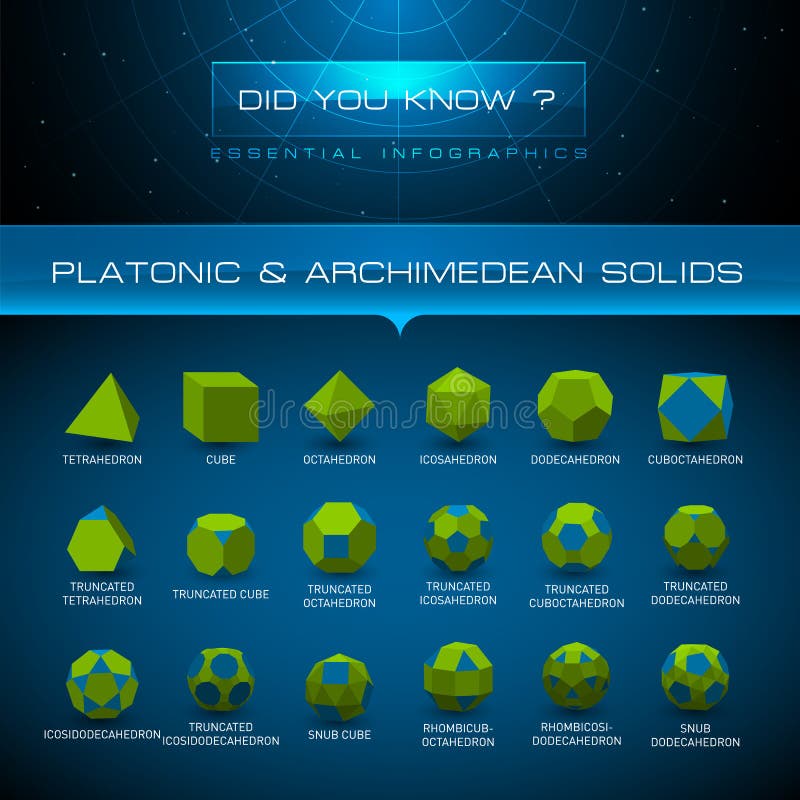 DID YOU KNOW ?

ESSENTIAL INFOGRAPHICS

PLATONIC & ARCHIMEDEAN SOLIDS

dreamstime

TETRAHEDRON

CUBE

OCTAHEDRON

ICOSAHEDRON

DODECAHEDRON

CUBOCTAHEDRON

TRUNCATED TETRAHEDRON

TRUNCATED CUBE

TRUNCATED OCTAHEDRON

TRUNCATED ICOSAHEDRON

TRUNCATED CUBOCTAHEDRON

TRUNCATED DODECAHEDRON

ICOSIDODECAHEDRON

TRUNCATED ICOSIDODECAHEDRON

SNUB CUBE

RHOMBICUB-OCTAHEDRON

RHOMBICOSI-DODECAHEDRON

SNUB DODECAHEDRON