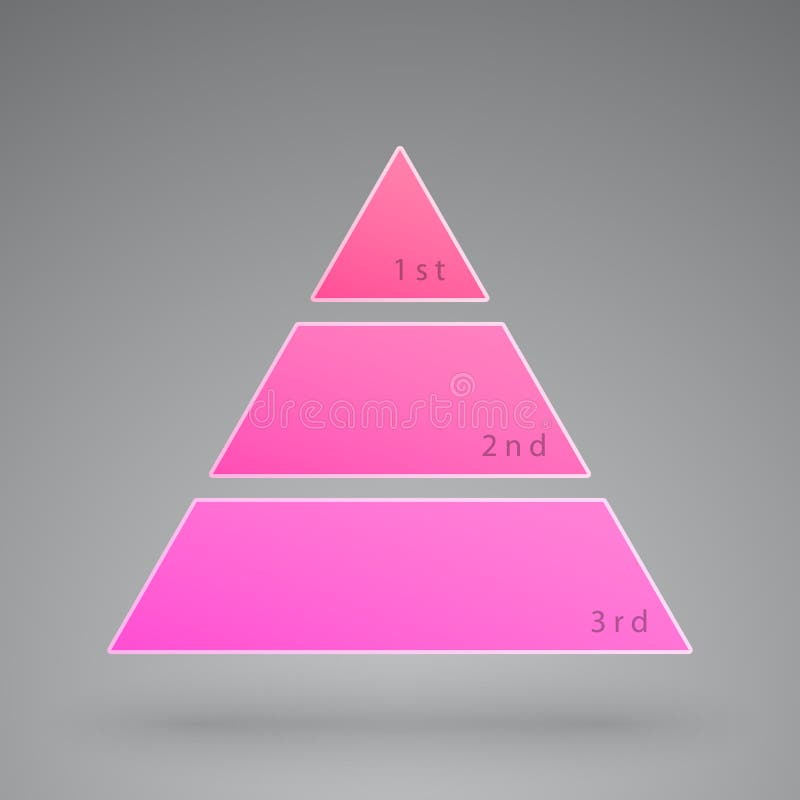 1st

dreamstime

2nd

3rd