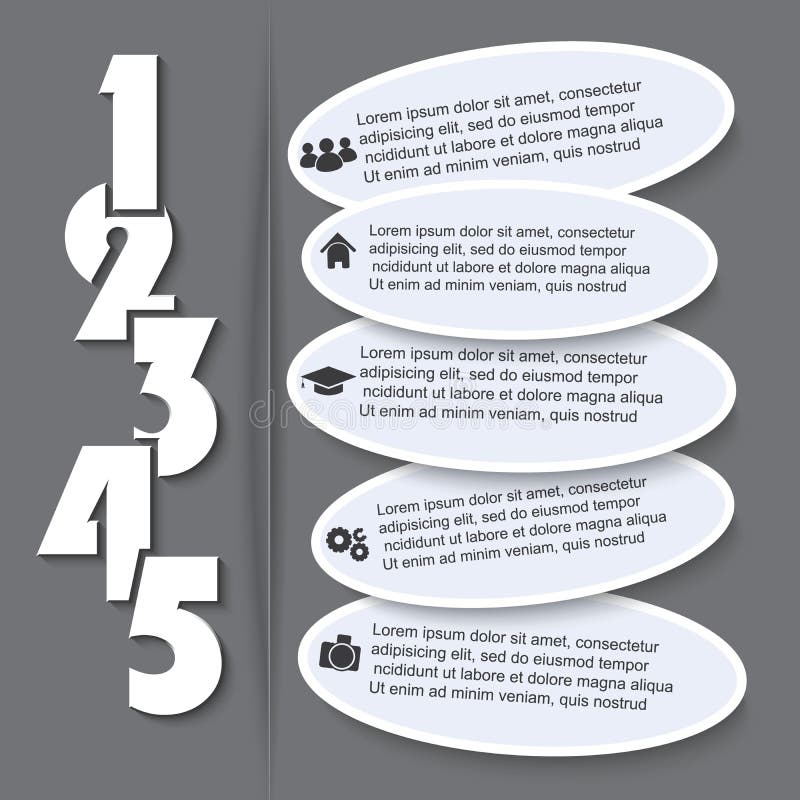 1
2
3
4
5

Lorem ipsum dolor sit amet, consectetur adipisicing elit, sed do eiusmod tempor ncididunt ut labore et dolore magna aliqua Ut enim ad minim veniam, quis nostrud

Lorem ipsum dolor sit amet, consectetur adipisicing elit, sed do eiusmod tempor ncididunt ut labore et dolore magna aliqua Ut enim ad minim veniam, quis nostrud

Lorem ipsum dolor sit amet, consectetur adipisicing elit, sed do eiusmod tempor ncididunt ut labore et dolore magna aliqua Ut enim ad minim veniam, quis nostrud

dreamstime

Lorem ipsum dolor sit amet, consectetur adipisicing elit, sed do eiusmod tempor ncididunt ut labore et dolore magna aliqua Ut enim ad minim veniam, quis nostrud

Lorem ipsum dolor sit amet, consectetur adipisicing elit, sed do eiusmod tempor ncididunt ut labore et dolore magna aliqua Ut enim ad minim veniam, quis nostrud