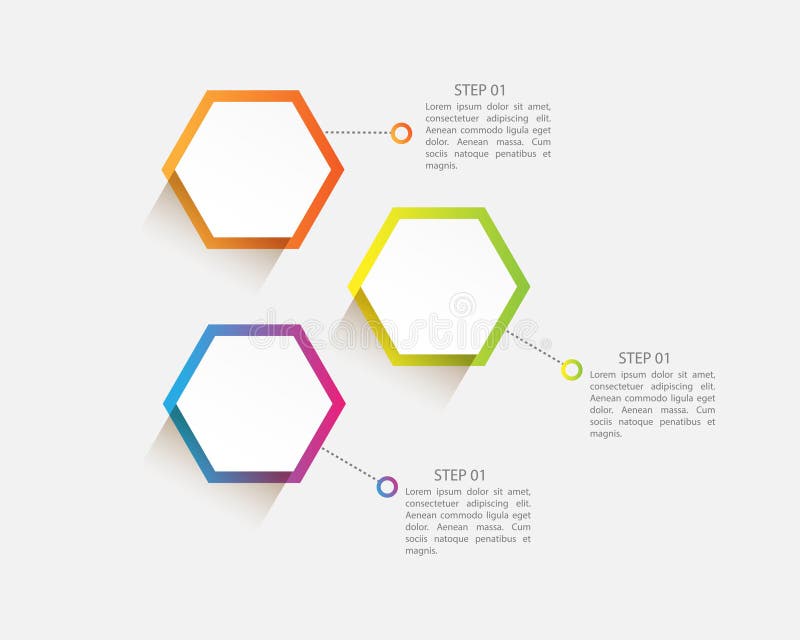 STEP 01
Lorem ipsum dolor sit amet, consectetuer adipiscing elit. Aenean commodo ligula eget dolor. Aenean massa. Cum sociis natoque penatibus et magnis.

dreamstime

STEP 01
Lorem ipsum dolor sit amet, consectetuer adipiscing elit. Aenean commodo ligula eget dolor. Aenean massa. Cum sociis natoque penatibus et magnis.

STEP 01
Lorem ipsum dolor sit amet, consectetuer adipiscing elit. Aenean commodo ligula eget dolor. Aenean massa. Cum sociis natoque penatibus et magnis.