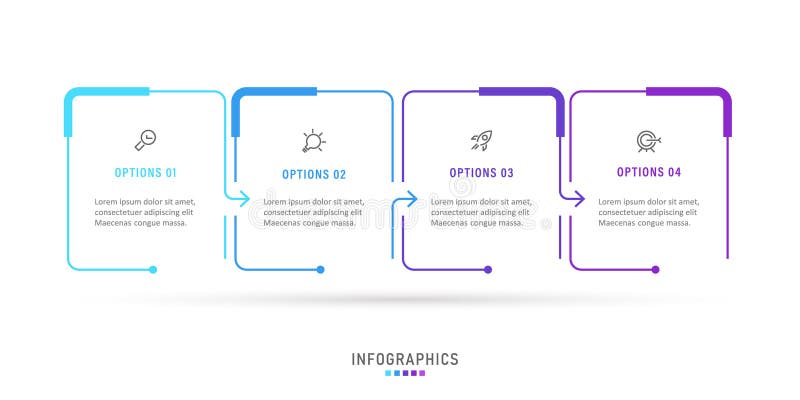 OPTIONS 01

Lorem ipsum dolor sit amet, consectetuer adipiscing elit Maecenas congue massa.

OPTIONS 02

Lorem ipsum dolor sit amet, consectetuer adipiscing elit Maecenas congue massa.

OPTIONS 03

Lorem ipsum dolor sit amet, consectetuer adipiscing elit Maecenas congue massa.

OPTIONS 04

Lorem ipsum dolor sit amet, consectetuer adipiscing elit Maecenas congue massa.

INFOGRAPHICS