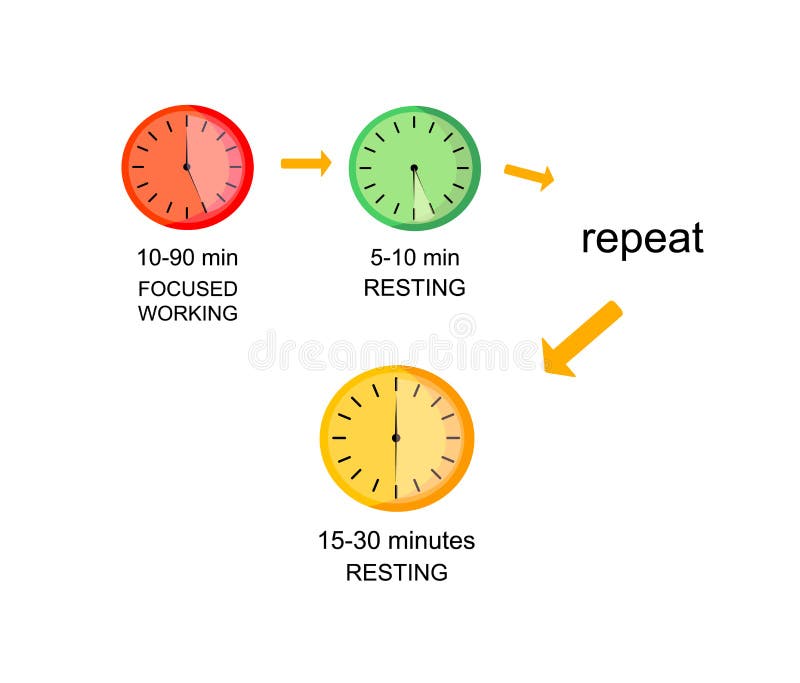 10-90 min
FOCUSED WORKING

5-10 min
RESTING

repeat

dreamstime

15-30 minutes
RESTING