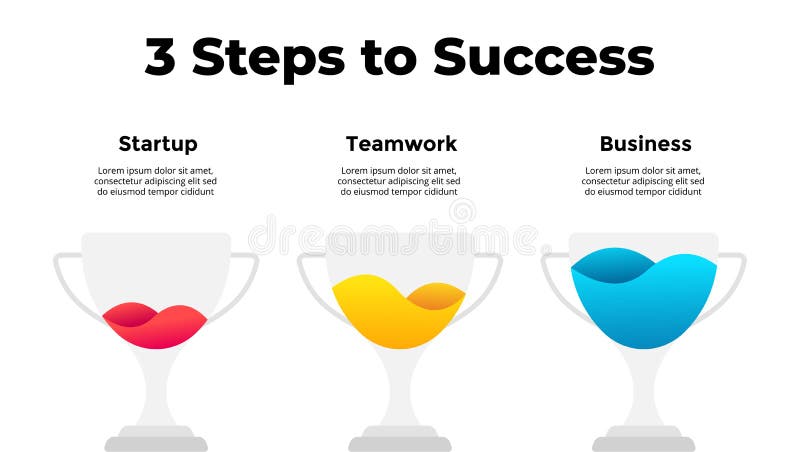 3 Steps to Success

Startup

Lorem ipsum dolor sit amet, consectetur adipiscing elit sed do eiusmod tempor cididunt

Teamwork

Lorem ipsum dolor sit amet, consectetur adipiscing elit sed do eiusmod tempor cididunt

Business

Lorem ipsum dolor sit amet, consectetur adipiscing elit sed do eiusmod tempor cididunt

dreamstime