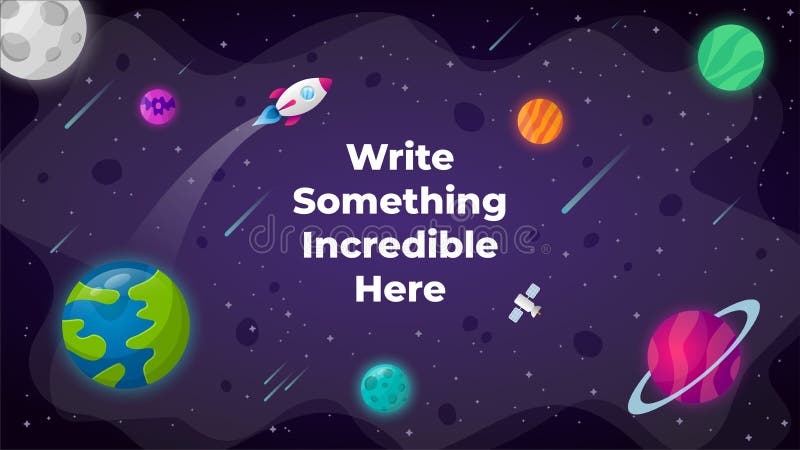 Write
Something
Incredible
Here

dreamstime