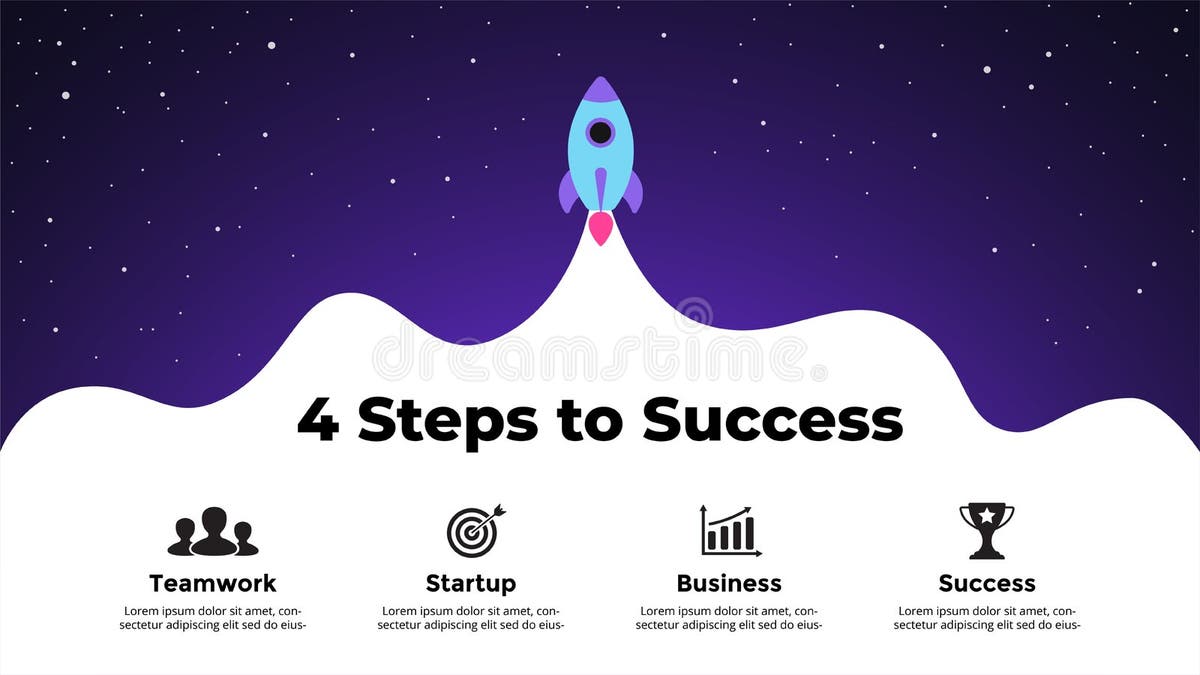 dreamstime

4 Steps to Success

Teamwork
Lorem ipsum dolor sit amet, consectetur adipiscing elit sed do eius-

Startup
Lorem ipsum dolor sit amet, consectetur adipiscing elit sed do eius-

Business
Lorem ipsum dolor sit amet, consectetur adipiscing elit sed do eius-

Success
Lorem ipsum dolor sit amet, consectetur adipiscing elit sed do eius-