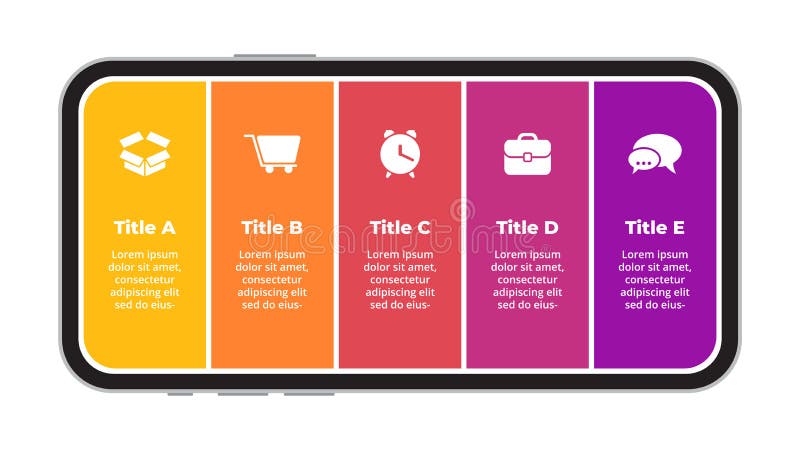 Title A

Lorem ipsum dolor sit amet, consectetur adipiscing elit sed do eius-

Title B

Lorem ipsum dolor sit amet, consectetur adipiscing elit sed do eius-

Title C

Lorem ipsum dolor sit amet, consectetur adipiscing elit sed do eius-

Title D

Lorem ipsum dolor sit amet, consectetur adipiscing elit sed do eius-

Title E

Lorem ipsum dolor sit amet, consectetur adipiscing elit sed do eius-

dreamstime