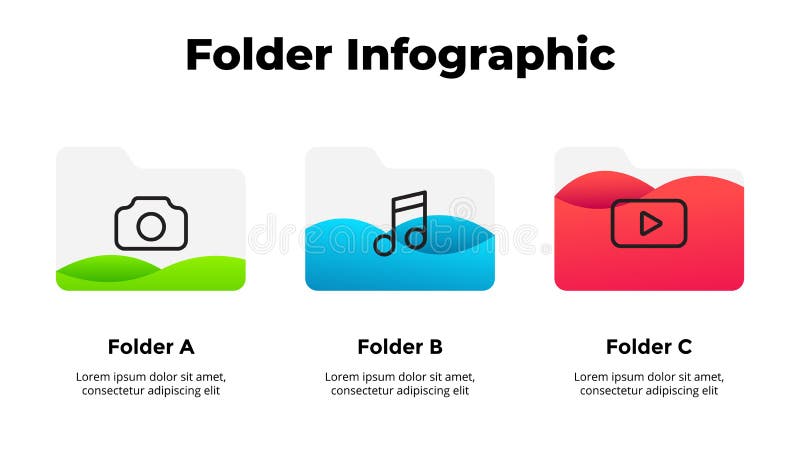 Folder Infographic

dreamstime

Folder A

Lorem ipsum dolor sit amet, consectetur adipiscing elit

Folder B

Lorem ipsum dolor sit amet, consectetur adipiscing elit

Folder C

Lorem ipsum dolor sit amet, consectetur adipiscing elit