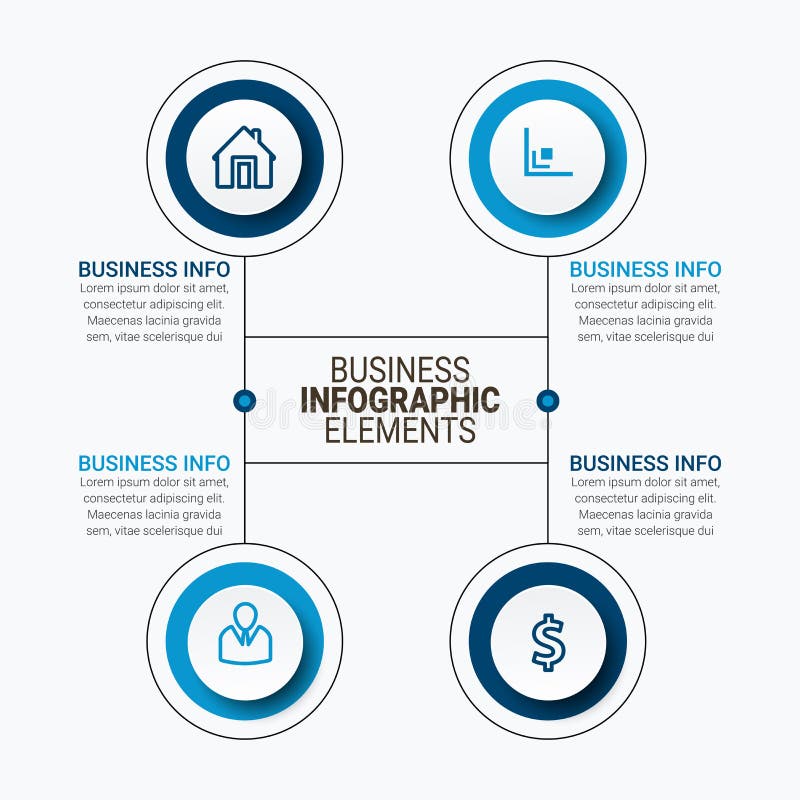 BUSINESS INFO
Lorem ipsum dolor sit amet, consectetur adipiscing elit. Maecenas lacinia gravida sem, vitae scelerisque dui

BUSINESS INFO
Lorem ipsum dolor sit amet, consectetur adipiscing elit. Maecenas lacinia gravida sem, vitae scelerisque dui

BUSINESS
INFOGRAPHIC
ELEMENTS

BUSINESS INFO
Lorem ipsum dolor sit amet, consectetur adipiscing elit. Maecenas lacinia gravida sem, vitae scelerisque dui

BUSINESS INFO
Lorem ipsum dolor sit amet, consectetur adipiscing elit. Maecenas lacinia gravida sem, vitae scelerisque dui

$