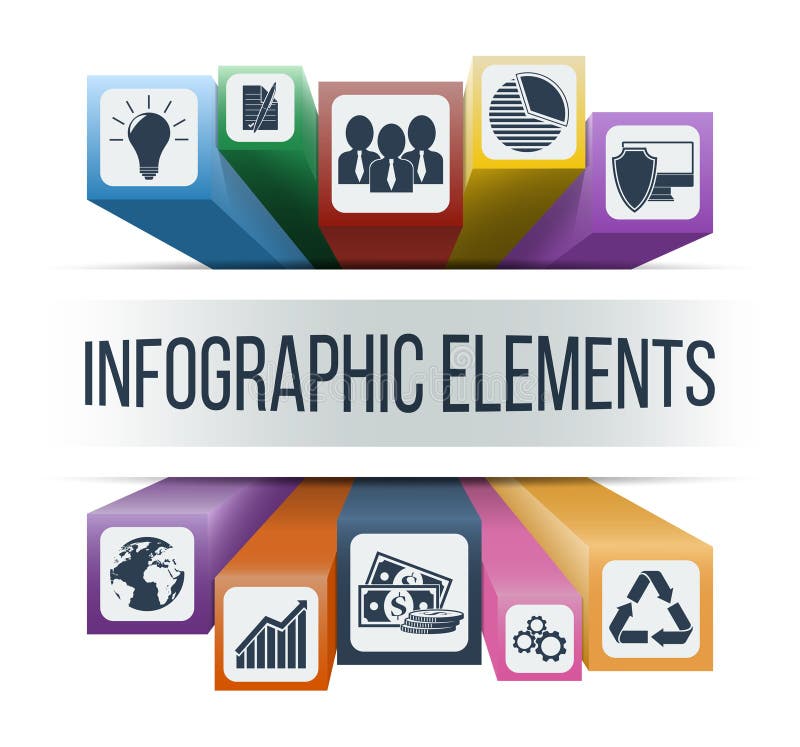 INFOGRAPHIC ELEMENTS