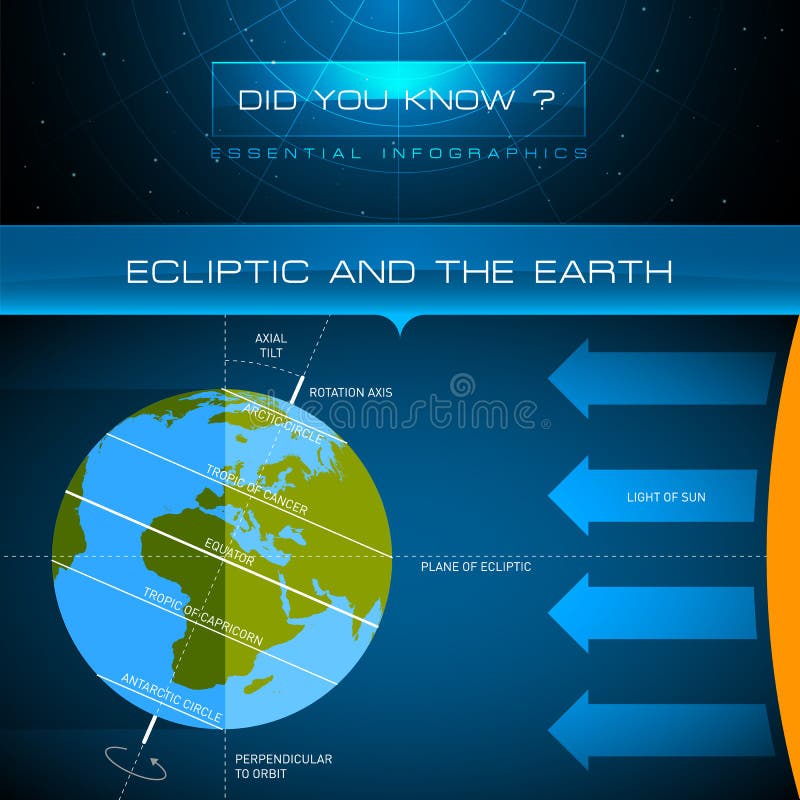 DID YOU KNOW ?
ESSENTIAL INFOGRAPHICS

ECLIPTIC AND THE EARTH

AXIAL TILT
ROTATION AXIS
dreamstime
ARCTIC CIRCLE
TROPIC OF CANCER
EQUATOR
TROPIC OF CAPRICORN
ANTARCTIC CIRCLE
LIGHT OF SUN
PLANE OF ECLIPTIC
PERPENDICULAR TO ORBIT