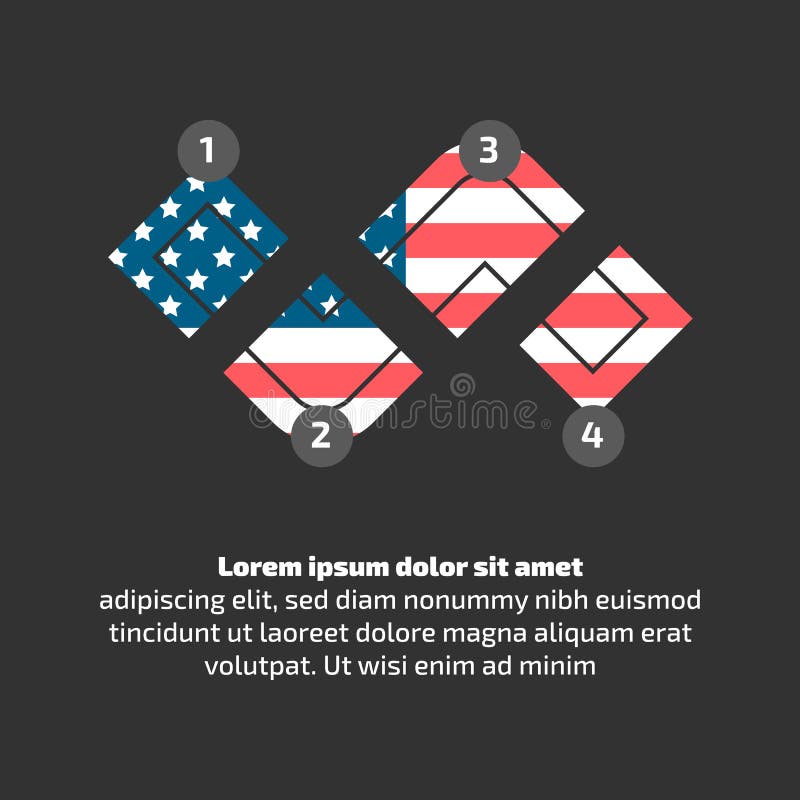 1
3
2
4
dreamstime

Lorem ipsum dolor sit amet
adipiscing elit, sed diam nonummy nibh euismod tincidunt ut laoreet dolore magna aliquam erat volutpat. Ut wisi enim ad minim