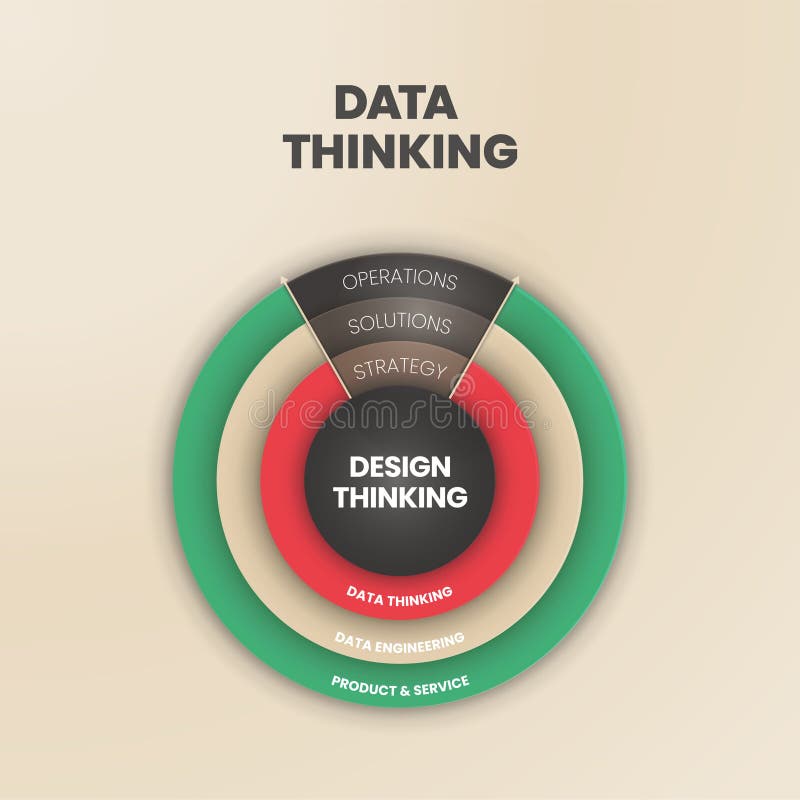 DATA THINKING

OPERATIONS
SOLUTIONS
STRATEGY

dreamstime

DESIGN THINKING

DATA THINKING
DATA ENGINEERING
PRODUCT & SERVICE