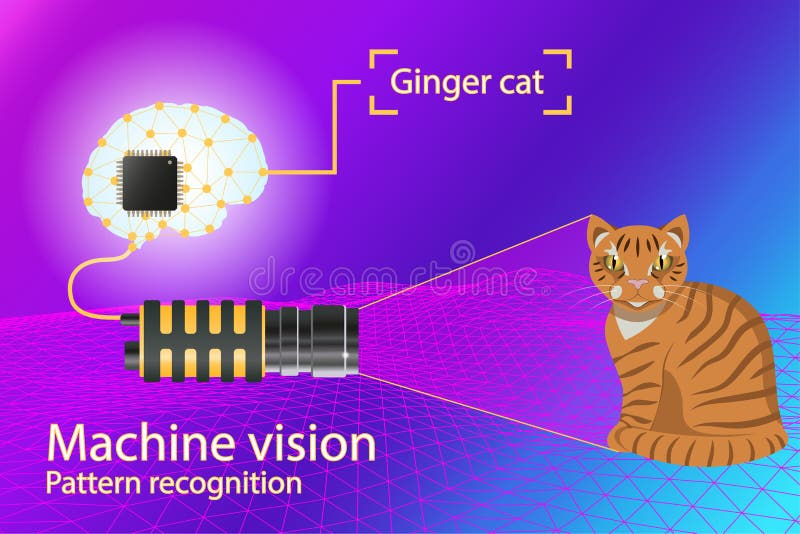 Ginger cat

dreamstime

Machine vision
Pattern recognition