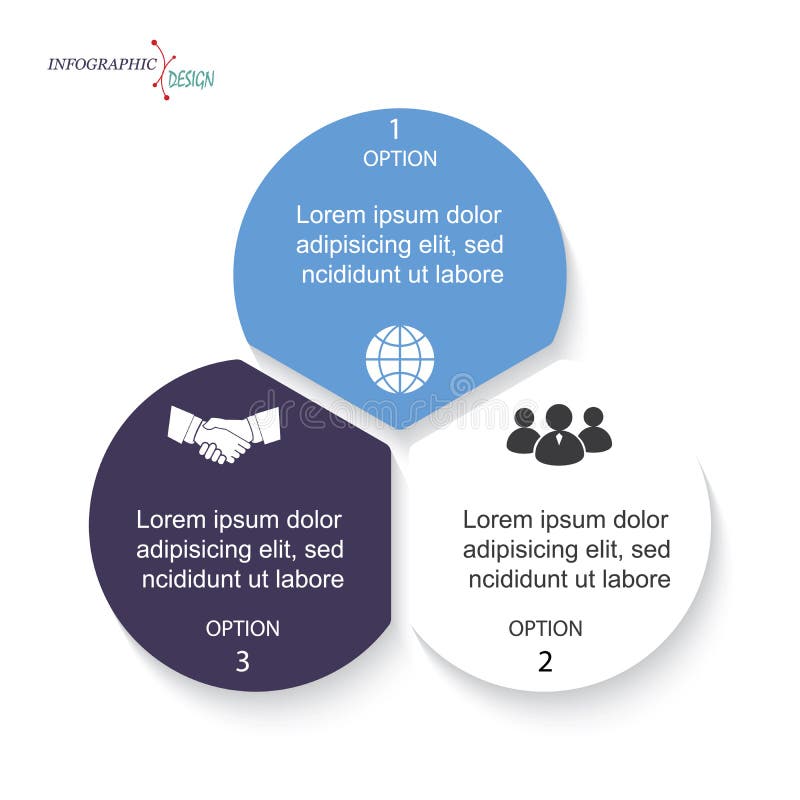 INFOGRAPHIC DESIGN

1
OPTION

Lorem ipsum dolor adipisicing elit, sed ncididunt ut labore

dreamstime

Lorem ipsum dolor adipisicing elit, sed ncididunt ut labore

OPTION
3

Lorem ipsum dolor adipisicing elit, sed ncididunt ut labore

OPTION
2