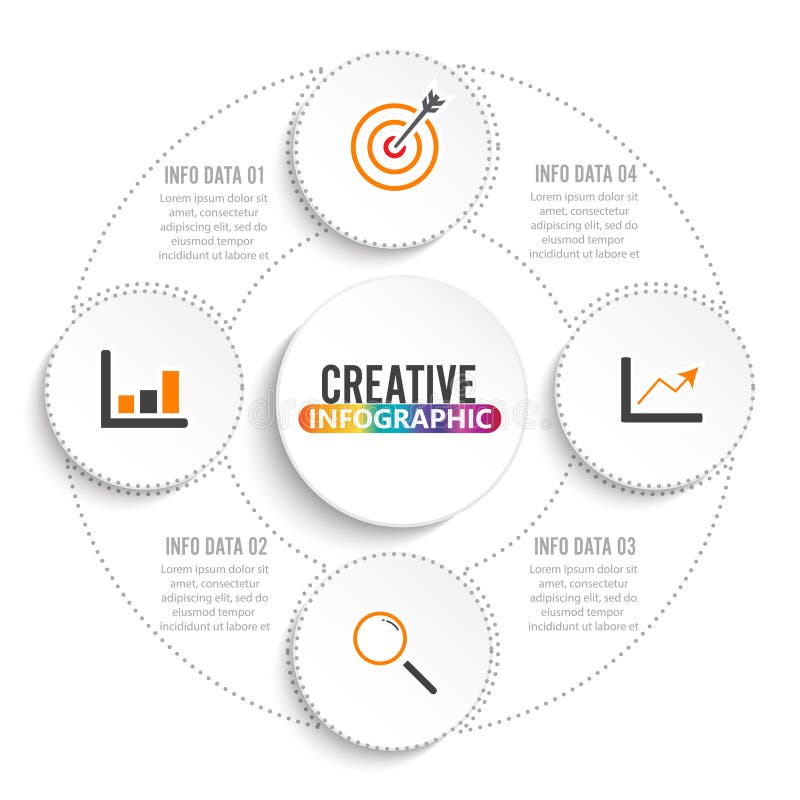 INFO DATA 01
Lorem ipsum dolor sit amet, consectetur adipiscing elit, sed do eiusmod tempor incididunt ut labore et

INFO DATA 04
Lorem ipsum dolor sit amet, consectetur adipiscing elit, sed do eiusmod tempor incididunt ut labore et

CREATIVE
INFOGRAPHIC

INFO DATA 02
Lorem ipsum dolor sit amet, consectetur adipiscing elit, sed do eiusmod tempor incididunt ut labore et

INFO DATA 03
Lorem ipsum dolor sit amet, consectetur adipiscing elit, sed do eiusmod tempor incididunt ut labore et