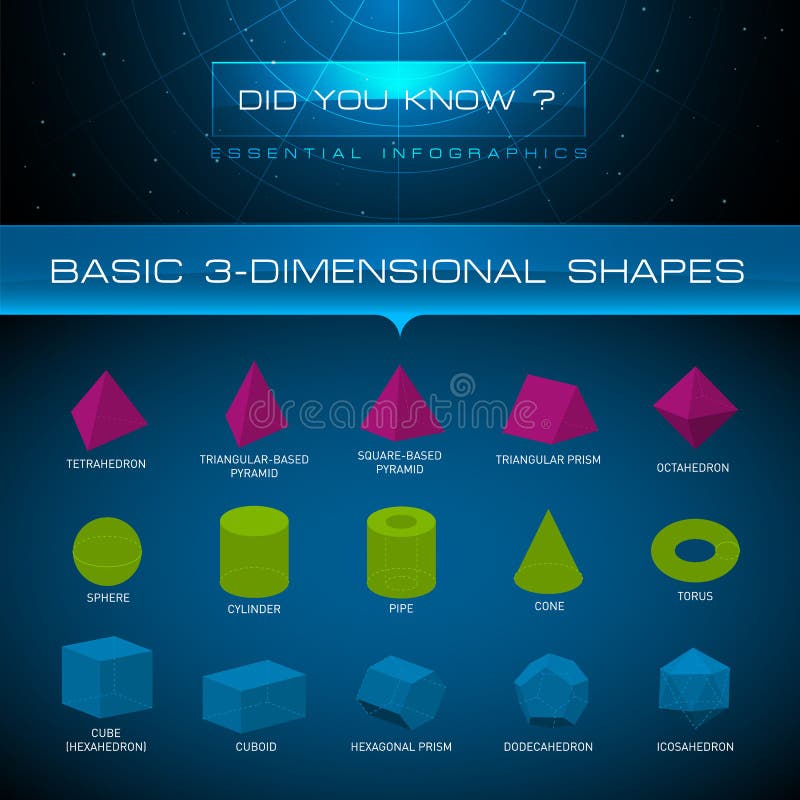 DID YOU KNOW ?

ESSENTIAL INFOGRAPHICS

BASIC 3-DIMENSIONAL SHAPES

dreamstime

TETRAHEDRON

TRIANGULAR-BASED PYRAMID

SQUARE-BASED PYRAMID

TRIANGULAR PRISM

OCTAHEDRON

SPHERE

CYLINDER

PIPE

CONE

TORUS

CUBE (HEXAHEDRON)

CUBOID

HEXAGONAL PRISM

DODECAHEDRON

ICOSAHEDRON