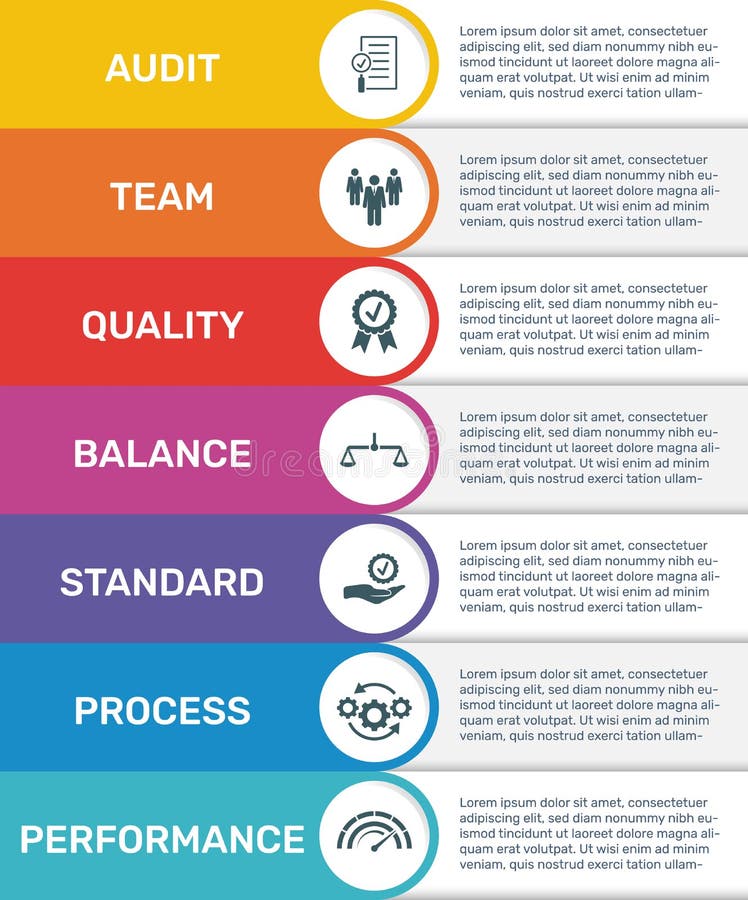 AUDIT

Lorem ipsum dolor sit amet, consectetuer adipiscing elit, sed diam nonummy nibh euismod tincidunt ut laoreet dolore magna aliquam erat volutpat. Ut wisi enim ad minim veniam, quis nostrud exerci tation ullam-

TEAM

Lorem ipsum dolor sit amet, consectetuer adipiscing elit, sed diam nonummy nibh euismod tincidunt ut laoreet dolore magna aliquam erat volutpat. Ut wisi enim ad minim veniam, quis nostrud exerci tation ullam-

QUALITY

Lorem ipsum dolor sit amet, consectetuer adipiscing elit, sed diam nonummy nibh euismod tincidunt ut laoreet dolore magna aliquam erat volutpat. Ut wisi enim ad minim veniam, quis nostrud exerci tation ullam-

BALANCE

Lorem ipsum dolor sit amet, consectetuer adipiscing elit, sed diam nonummy nibh euismod tincidunt ut laoreet dolore magna aliquam erat volutpat. Ut wisi enim ad minim veniam, quis nostrud exerci tation ullam-

STANDARD

Lorem ipsum dolor sit amet, consectetuer adipiscing elit, sed diam nonummy nibh euismod tincidunt ut laoreet dolore magna aliquam erat volutpat. Ut wisi enim ad minim veniam, quis nostrud exerci tation ullam-

PROCESS

Lorem ipsum dolor sit amet, consectetuer adipiscing elit, sed diam nonummy nibh euismod tincidunt ut laoreet dolore magna aliquam erat volutpat. Ut wisi enim ad minim veniam, quis nostrud exerci tation ullam-

PERFORMANCE

Lorem ipsum dolor sit amet, consectetuer adipiscing elit, sed diam nonummy nibh euismod tincidunt ut laoreet dolore magna aliquam erat volutpat. Ut wisi enim ad minim veniam, quis nostrud exerci tation ullam-