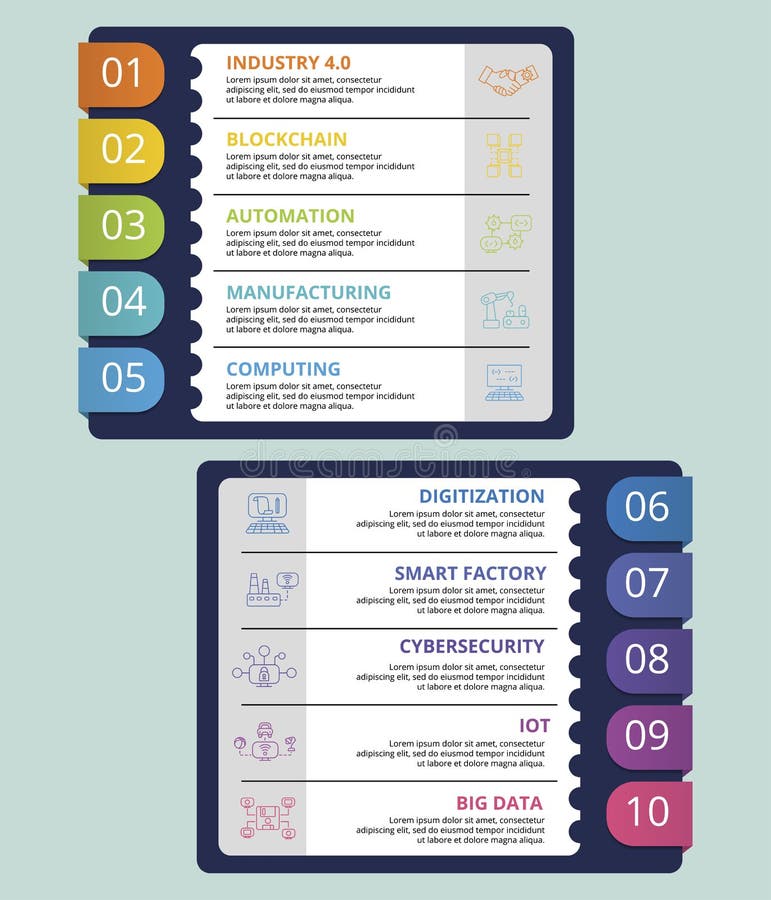 01
INDUSTRY 4.0
Lorem ipsum dolor sit amet, consectetur adipiscing elit, sed do eiusmod tempor incididunt ut labore et dolore magna aliqua.

02
BLOCKCHAIN
Lorem ipsum dolor sit amet, consectetur adipiscing elit, sed do eiusmod tempor incididunt ut labore et dolore magna aliqua.

03
AUTOMATION
Lorem ipsum dolor sit amet, consectetur adipiscing elit, sed do eiusmod tempor incididunt ut labore et dolore magna aliqua.

04
MANUFACTURING
Lorem ipsum dolor sit amet, consectetur adipiscing elit, sed do eiusmod tempor incididunt ut labore et dolore magna aliqua.

05
COMPUTING
Lorem ipsum dolor sit amet, consectetur adipiscing elit, sed do eiusmod tempor incididunt ut labore et dolore magna aliqua.

dreamstime

DIGITIZATION
Lorem ipsum dolor sit amet, consectetur adipiscing elit, sed do eiusmod tempor incididunt ut labore et dolore magna aliqua.
06

SMART FACTORY
Lorem ipsum dolor sit amet, consectetur adipiscing elit, sed do eiusmod tempor incididunt ut labore et dolore magna aliqua.
07

CYBERSECURITY
Lorem ipsum dolor sit amet, consectetur adipiscing elit, sed do eiusmod tempor incididunt ut labore et dolore magna aliqua.
08

IOT
Lorem ipsum dolor sit amet, consectetur adipiscing elit, sed do eiusmod tempor incididunt ut labore et dolore magna aliqua.
09

BIG DATA
Lorem ipsum dolor sit amet, consectetur adipiscing elit, sed do eiusmod tempor incididunt ut labore et dolore magna aliqua.
10