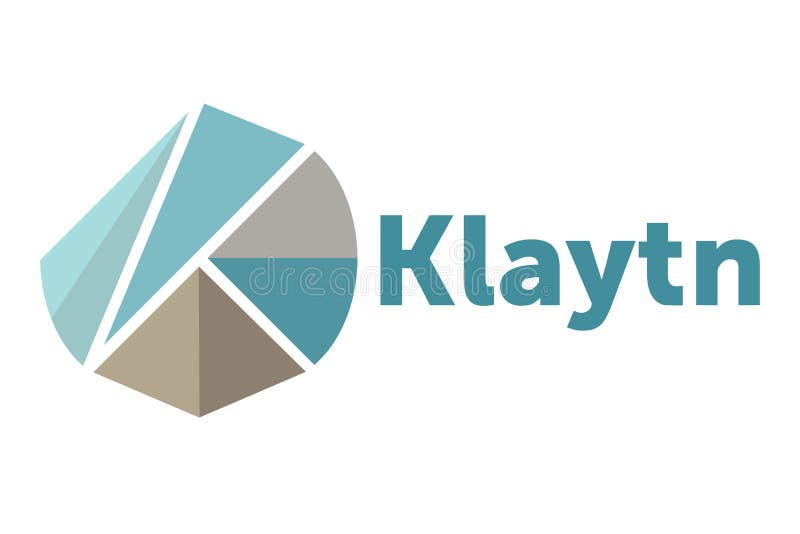 Klaytn

dreamstime