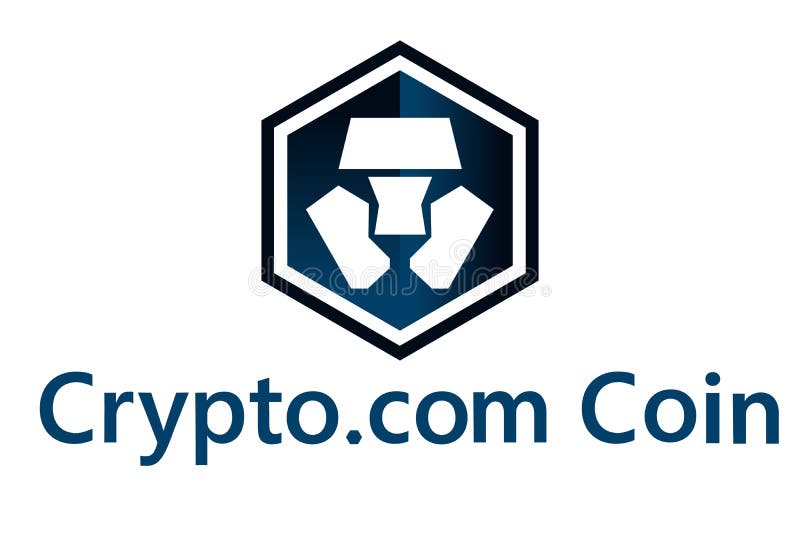 dreamstime

Crypto.com Coin