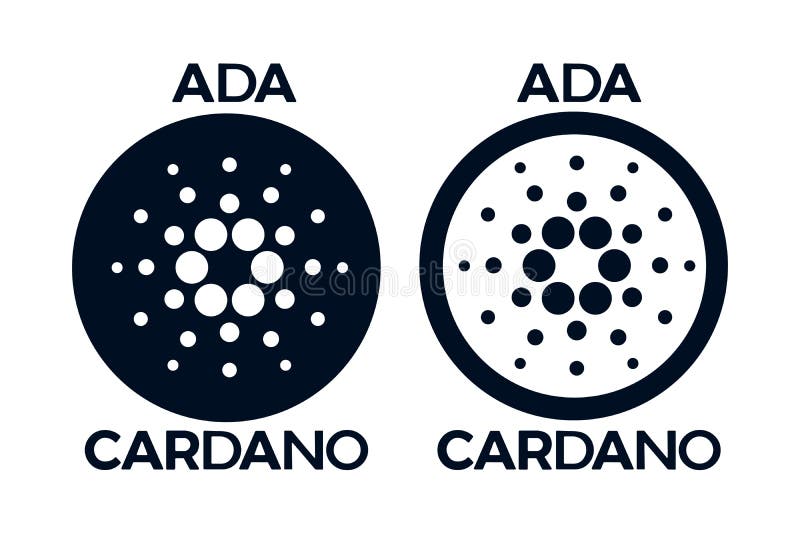 ADA

CARDANO

ADA

CARDANO

dreamstime