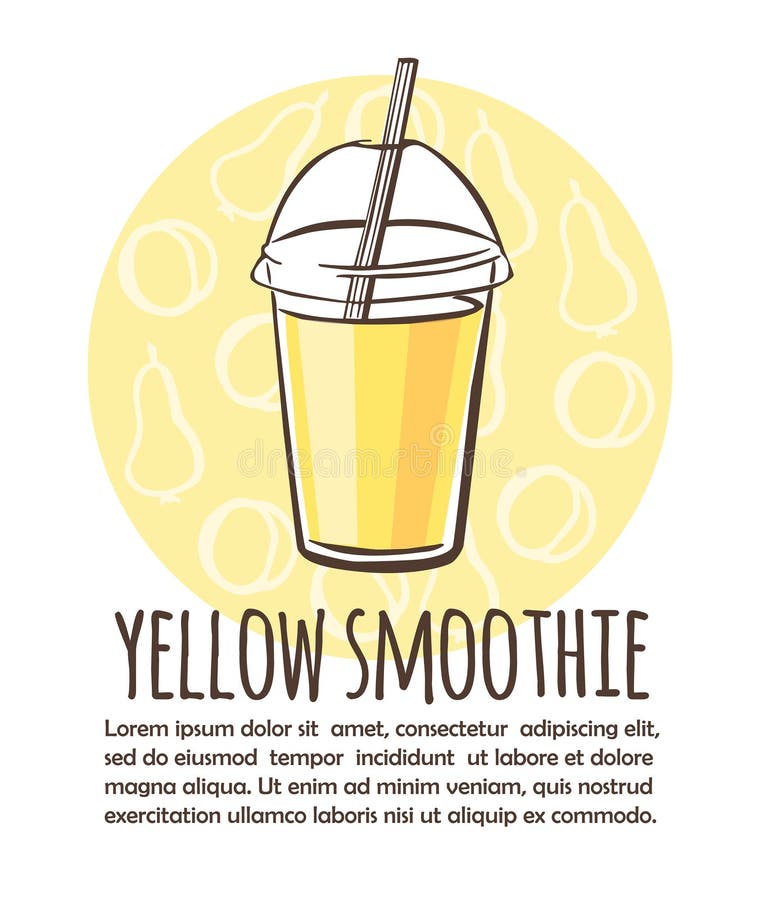 dreamstime

YELLOW SMOOTHIE

Lorem ipsum dolor sit amet, consectetur adipiscing elit, sed do eiusmod tempor incididunt ut labore et dolore magna aliqua. Ut enim ad minim veniam, quis nostrud exercitation ullamco laboris nisi ut aliquip ex commodo.