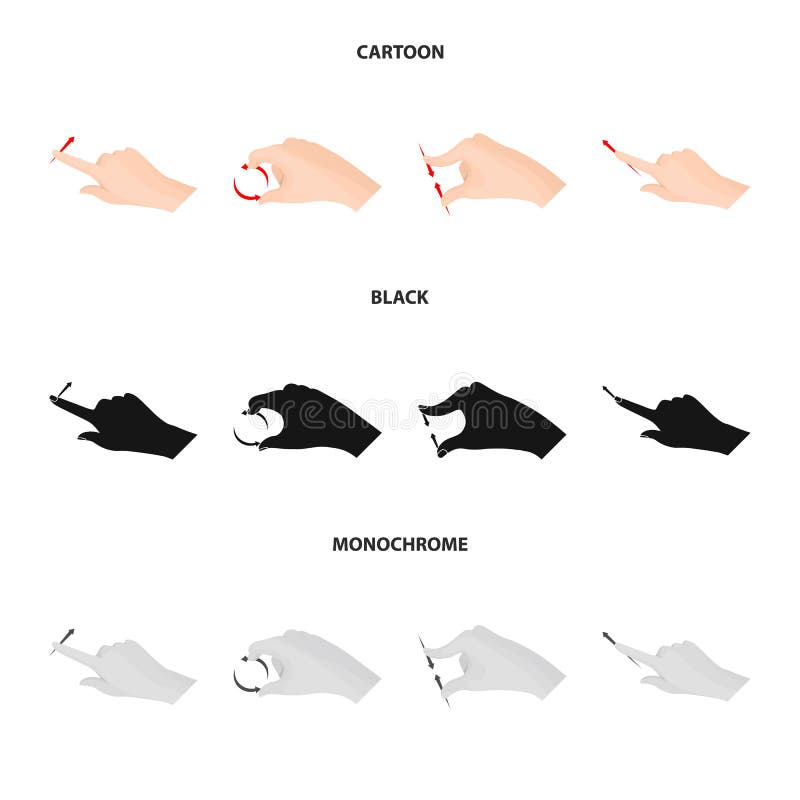 CARTOON

BLACK

dreamstime

MONOCHROME