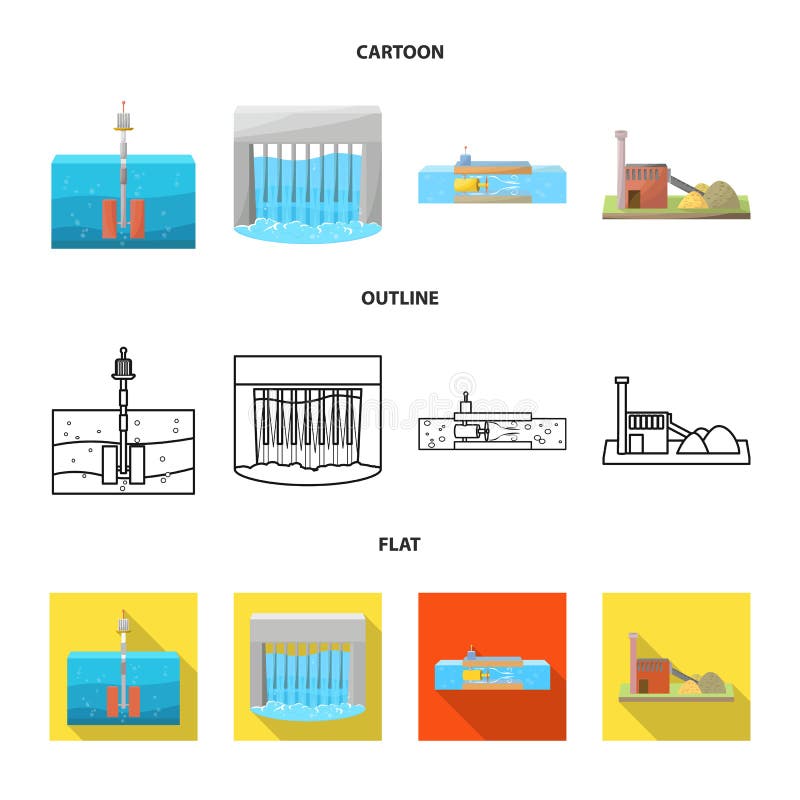 CARTOON

OUTLINE

FLAT