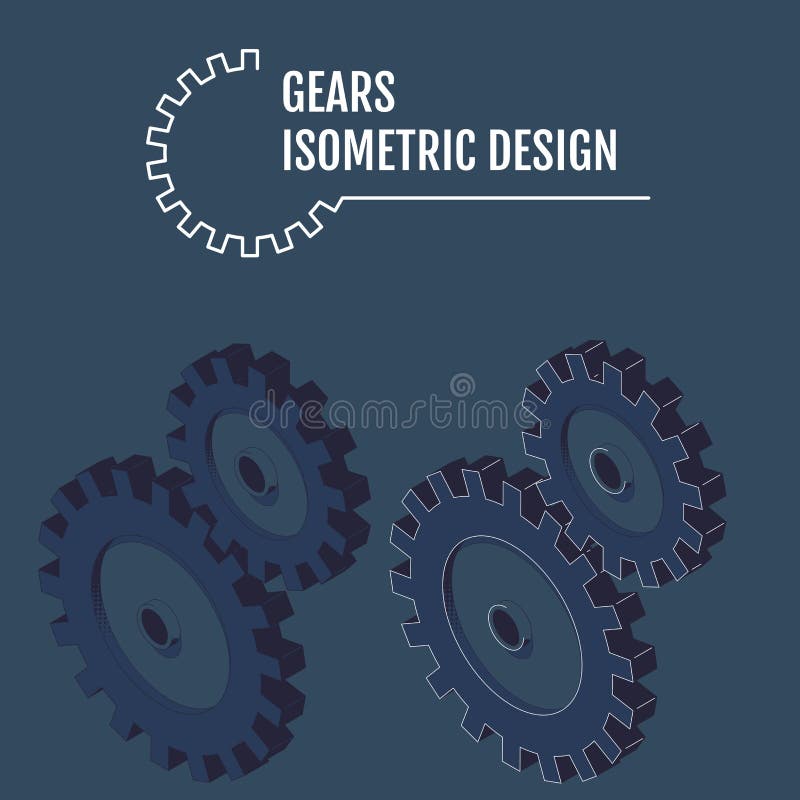 GEARS
ISOMETRIC DESIGN

dreamstime