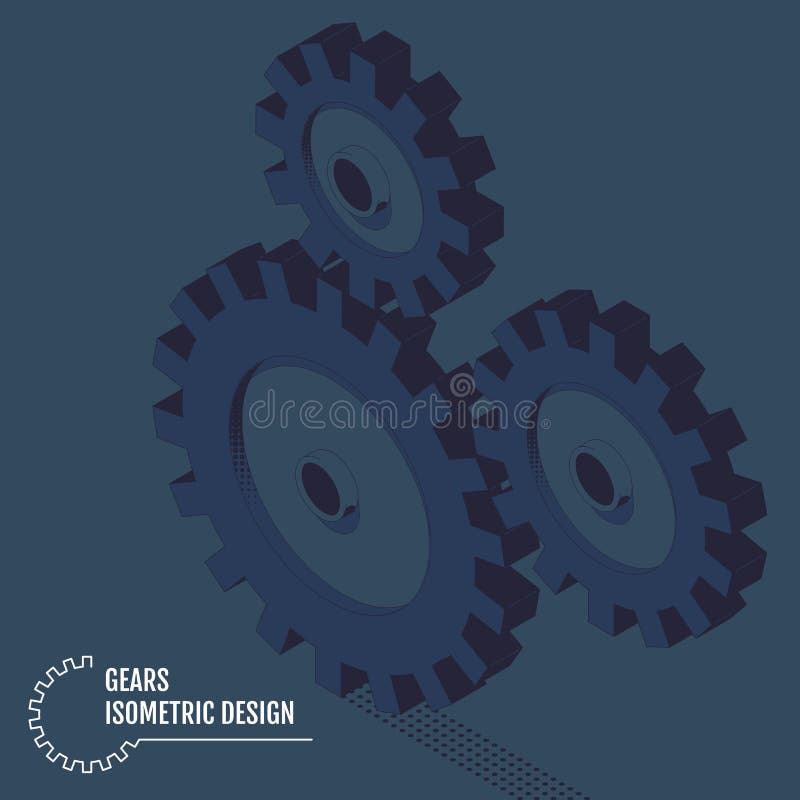 dreamstime

GEARS
ISOMETRIC DESIGN