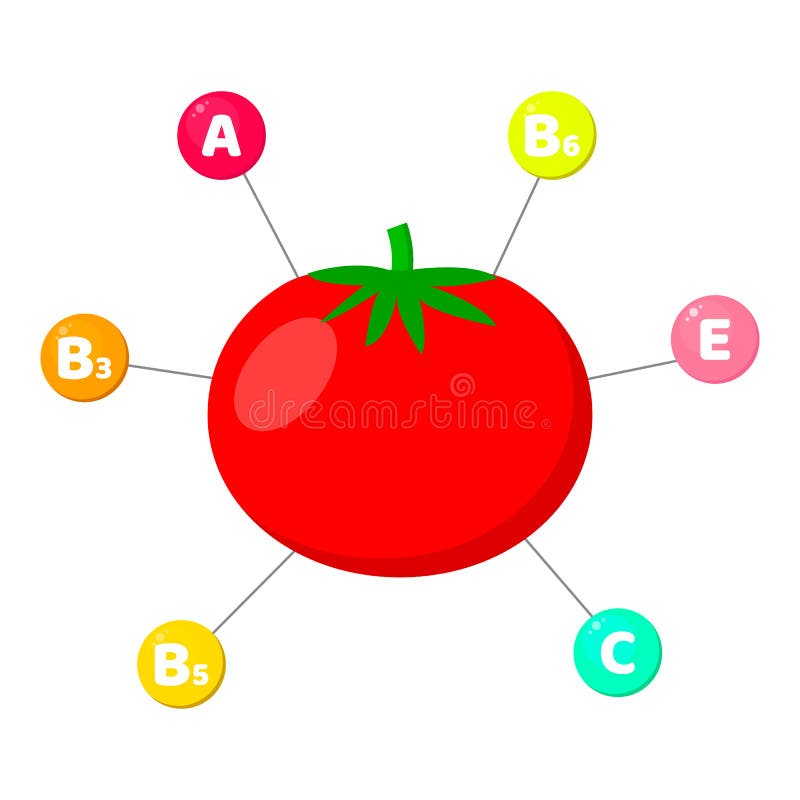 A

$B_6$

$B_3$

E

dreamstime

$B_5$

C