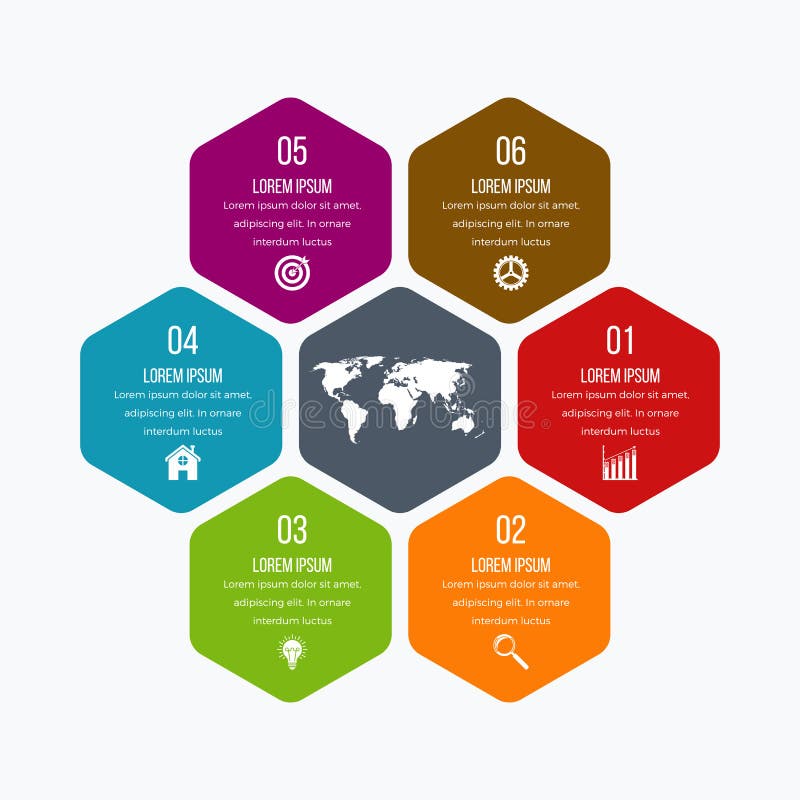 05
LOREM IPSUM
Lorem ipsum dolor sit amet, adipiscing elit. In ornare interdum luctus

06
LOREM IPSUM
Lorem ipsum dolor sit amet, adipiscing elit. In ornare interdum luctus

04
LOREM IPSUM
Lorem ipsum dolor sit amet, adipiscing elit. In ornare interdum luctus

dreamstime

01
LOREM IPSUM
Lorem ipsum dolor sit amet, adipiscing elit. In ornare interdum luctus

03
LOREM IPSUM
Lorem ipsum dolor sit amet, adipiscing elit. In ornare interdum luctus

02
LOREM IPSUM
Lorem ipsum dolor sit amet, adipiscing elit. In ornare interdum luctus