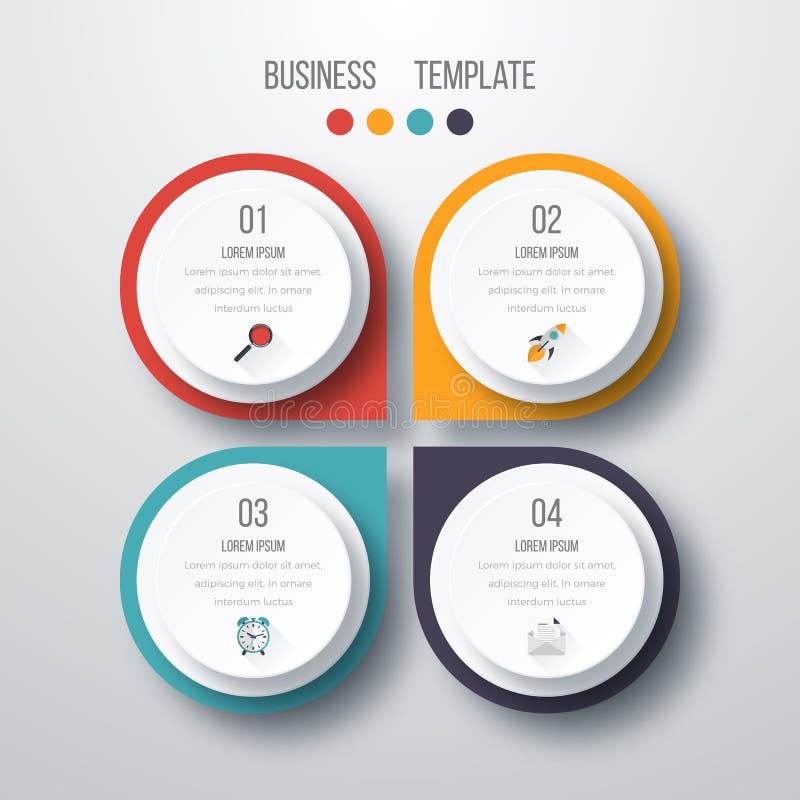 BUSINESS TEMPLATE

01
LOREM IPSUM
Lorem ipsum dolor sit amet, adipiscing elit. In ornare interdum luctus

02
LOREM IPSUM
Lorem ipsum dolor sit amet, adipiscing elit. In ornare interdum luctus

dreamstime

03
LOREM IPSUM
Lorem ipsum dolor sit amet, adipiscing elit. In ornare interdum luctus

04
LOREM IPSUM
Lorem ipsum dolor sit amet, adipiscing elit. In ornare interdum luctus